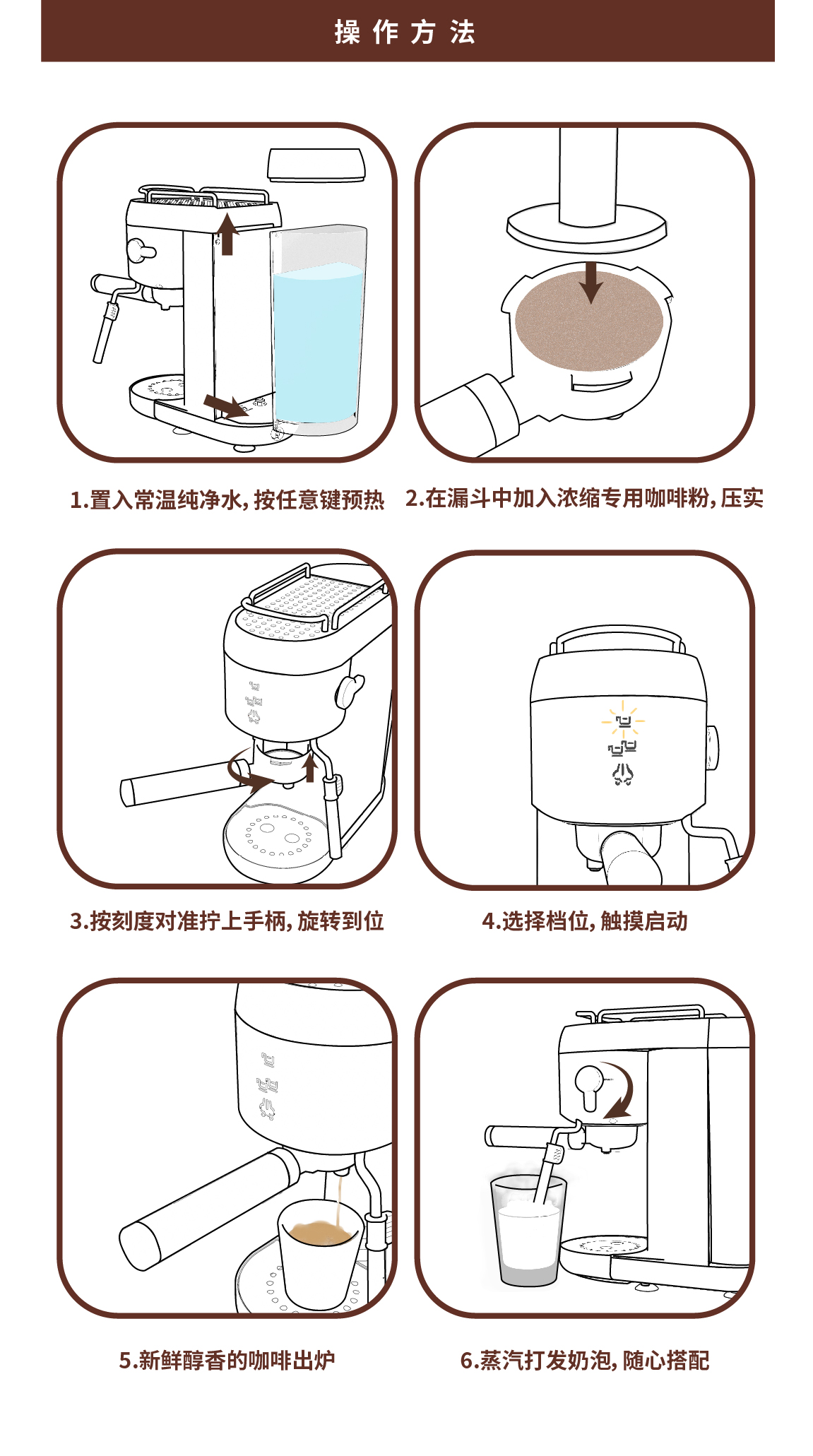 操作方法

1.置入常温纯净水，按任意键预热

2.在漏斗中加入浓缩专用咖啡粉，压实

3.按刻度对准拧上手柄，旋转到位

4.选择档位，触摸启动

5.新鲜醇香的咖啡出炉

6.蒸汽打发奶泡，随心搭配