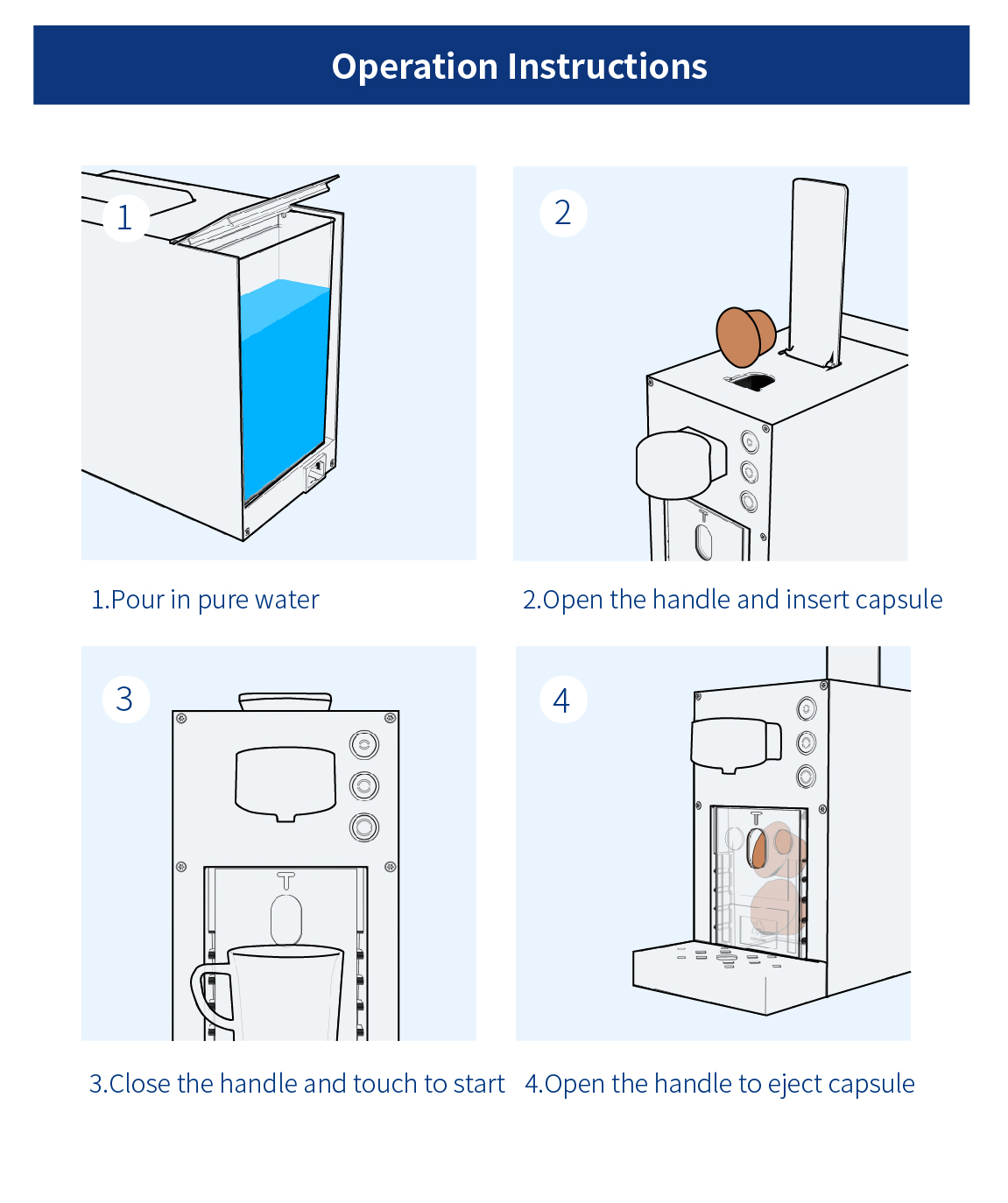 Operation Instructions

1

1.Pour in pure water

2

2.Open the handle and insert capsule

3

3.Close the handle and touch to start

4

4.Open the handle to eject capsule