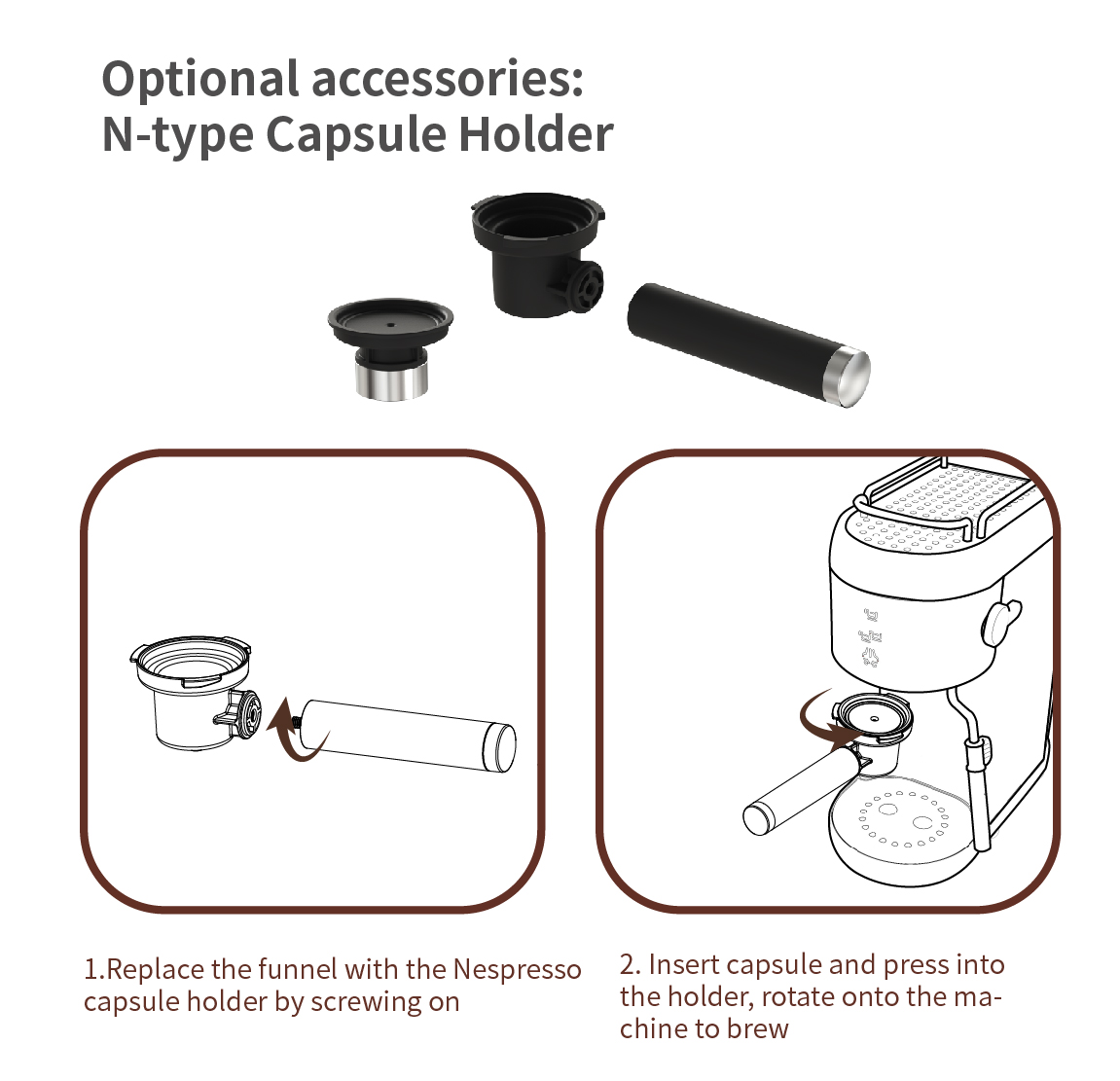 Optional accessories:
N-type Capsule Holder

1.Replace the funnel with the Nespresso capsule holder by screwing on

2. Insert capsule and press into the holder, rotate onto the machine to brew