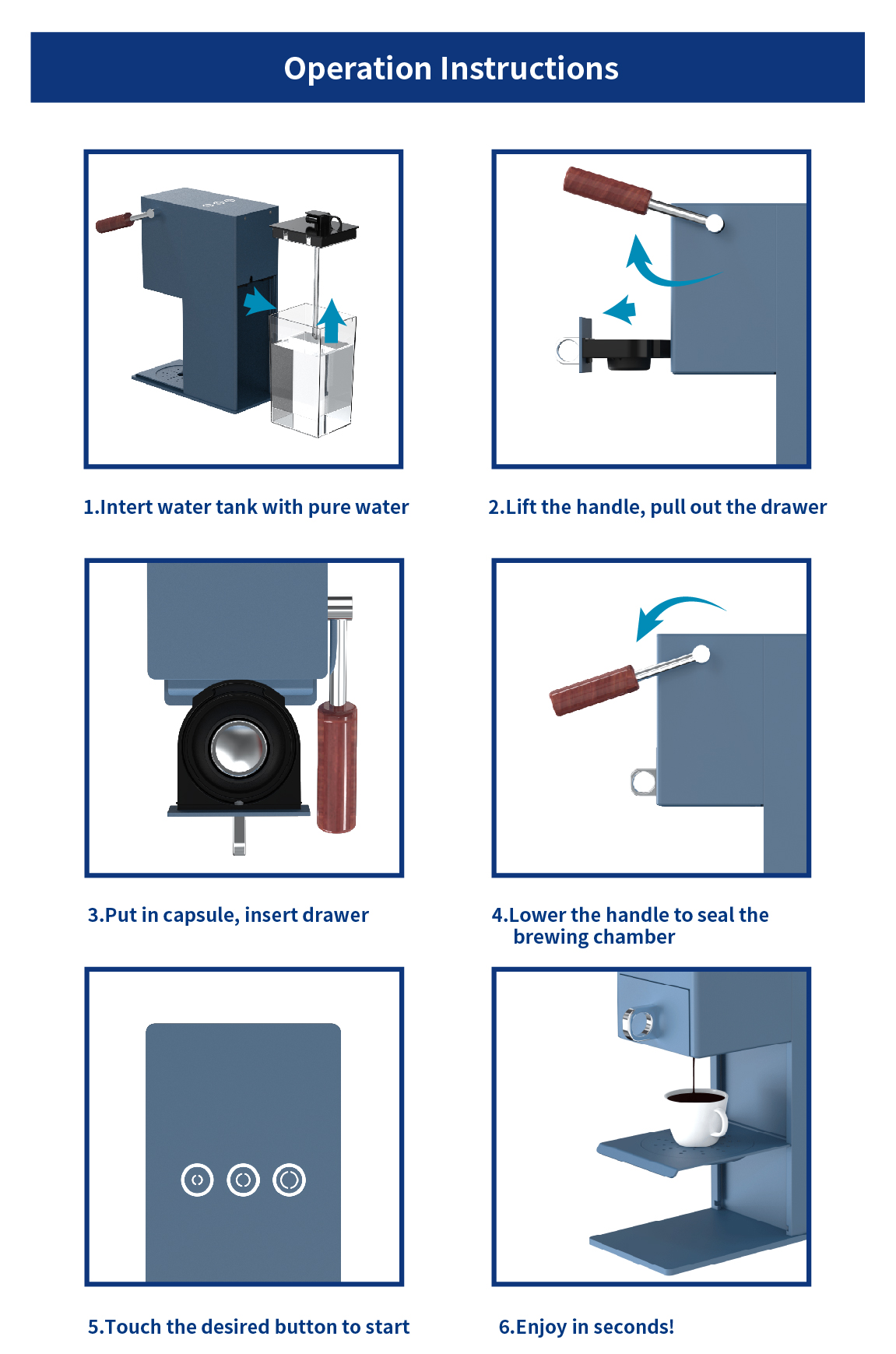 Operation Instructions

1.Intert water tank with pure water

2.Lift the handle, pull out the drawer

3.Put in capsule, insert drawer

4.Lower the handle to seal the brewing chamber

5.Touch the desired button to start

6.Enjoy in seconds!