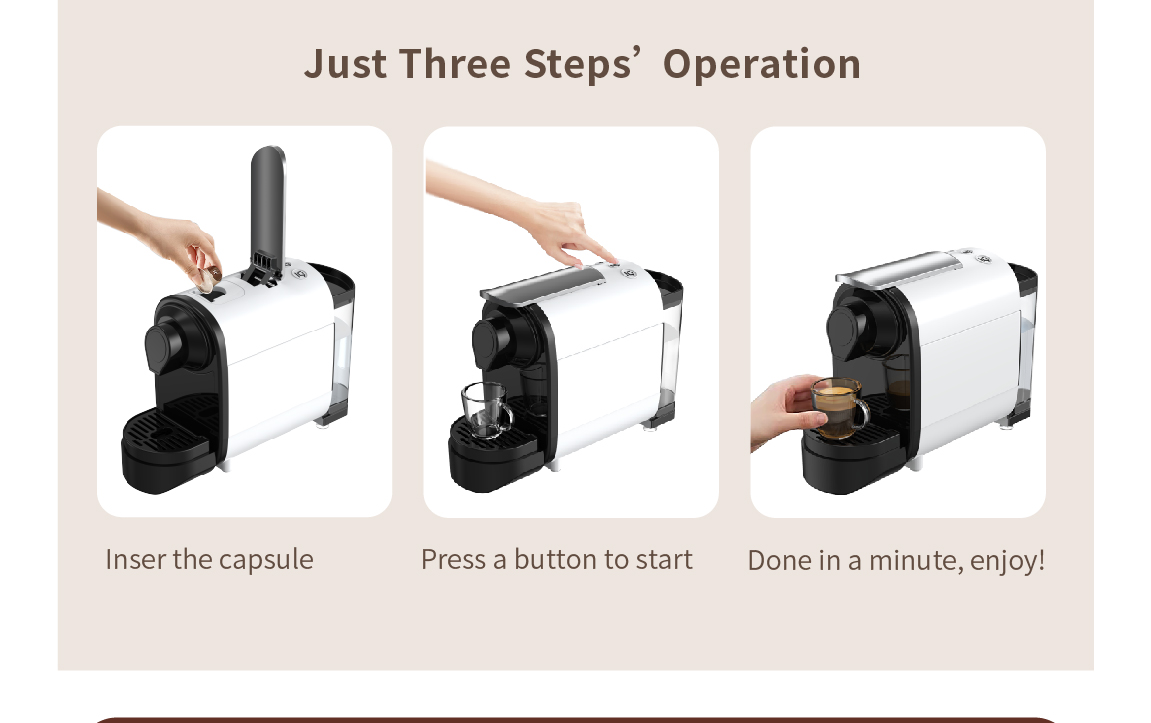 Just Three Steps’ Operation

Inser the capsule

Press a button to start

Done in a minute, enjoy!