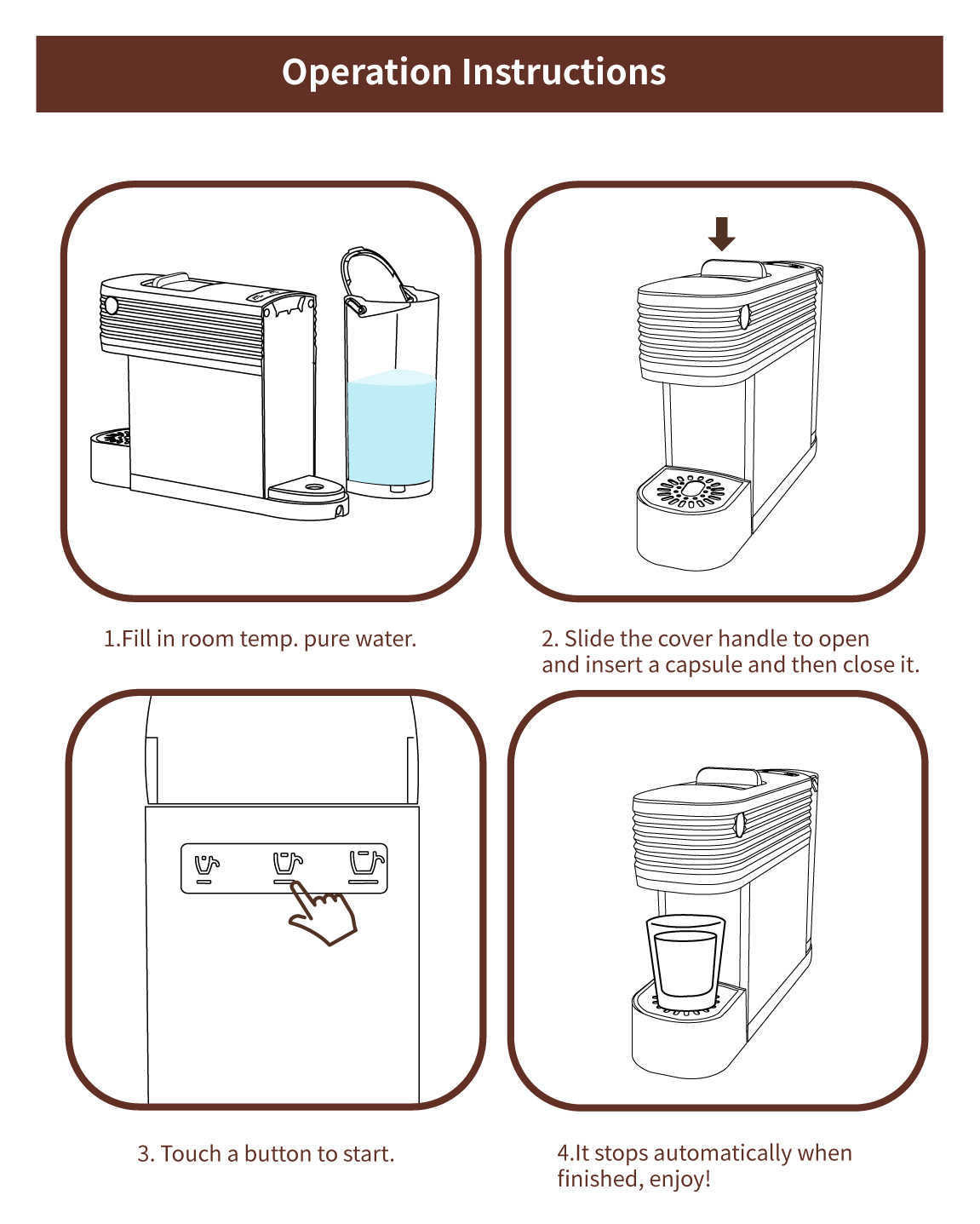 Operation Instructions

1.Fill in room temp. pure water.

2. Slide the cover handle to open and insert a capsule and then close it.

3. Touch a button to start.

4.It stops automatically when finished, enjoy!