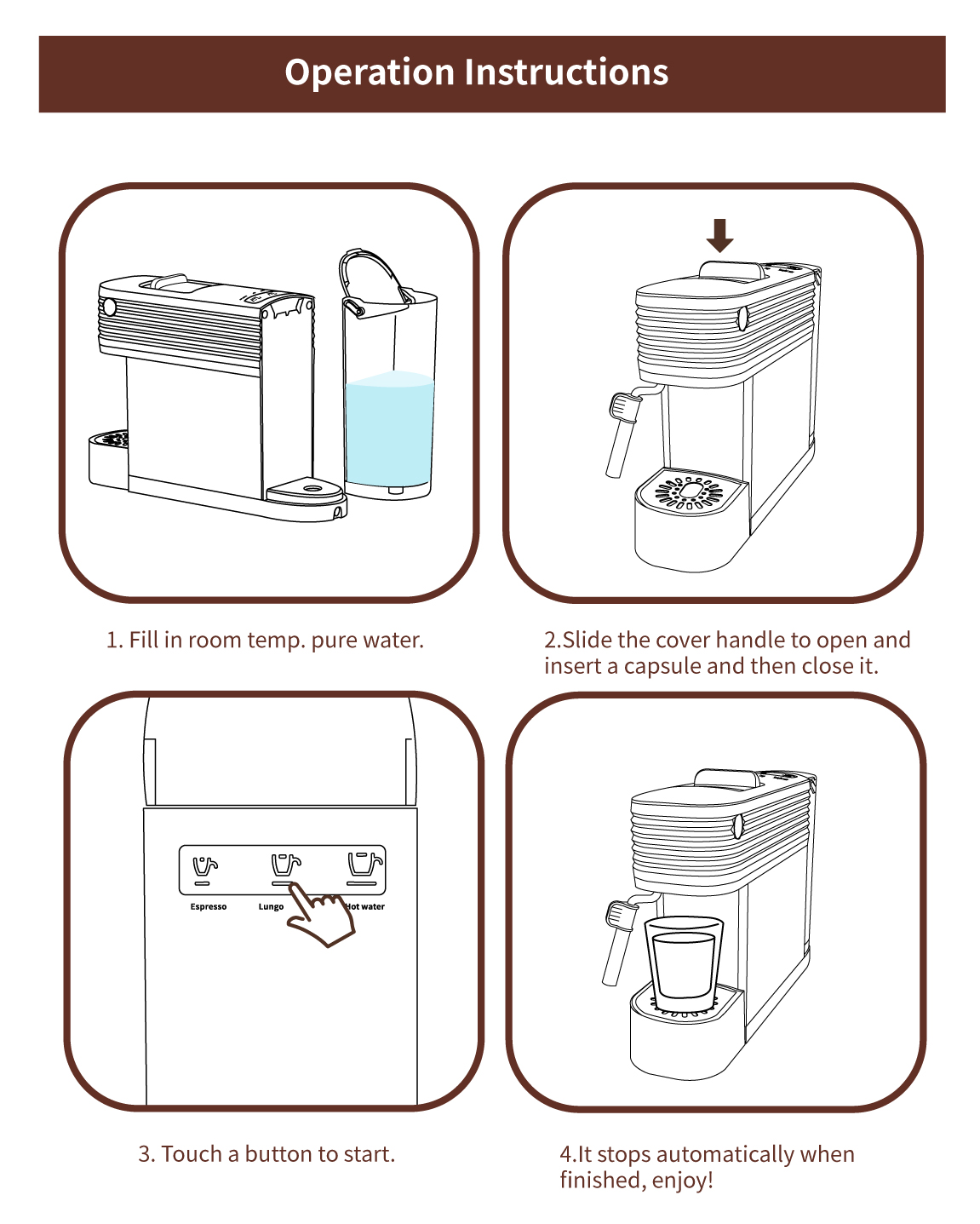 Operation Instructions

1. Fill in room temp. pure water.

2.Slide the cover handle to open and insert a capsule and then close it.

Espresso
Lungo
Hot water

3. Touch a button to start.

4.It stops automatically when finished, enjoy!