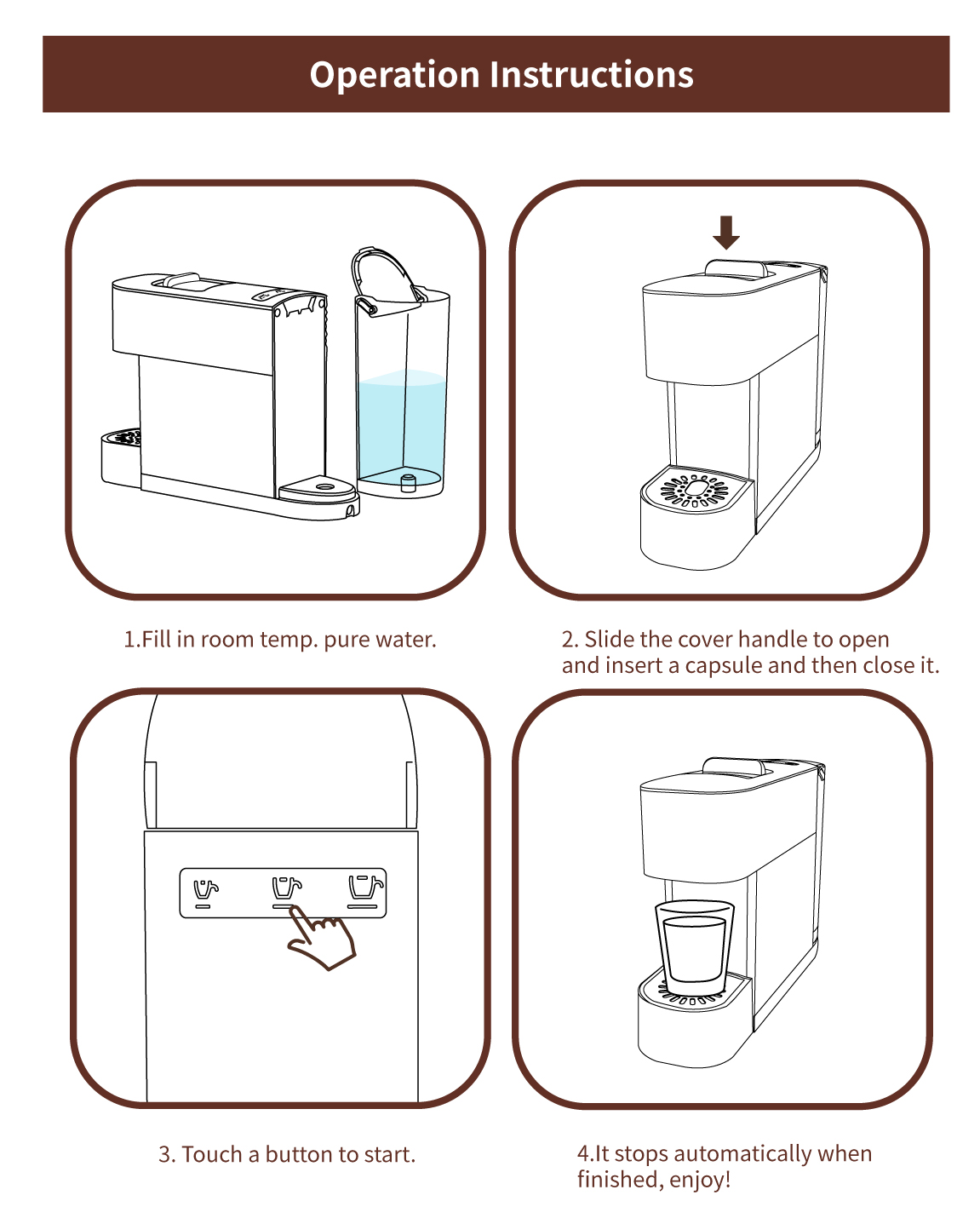 Operation Instructions

1.Fill in room temp. pure water.

2. Slide the cover handle to open and insert a capsule and then close it.

3. Touch a button to start.

4.It stops automatically when finished, enjoy!