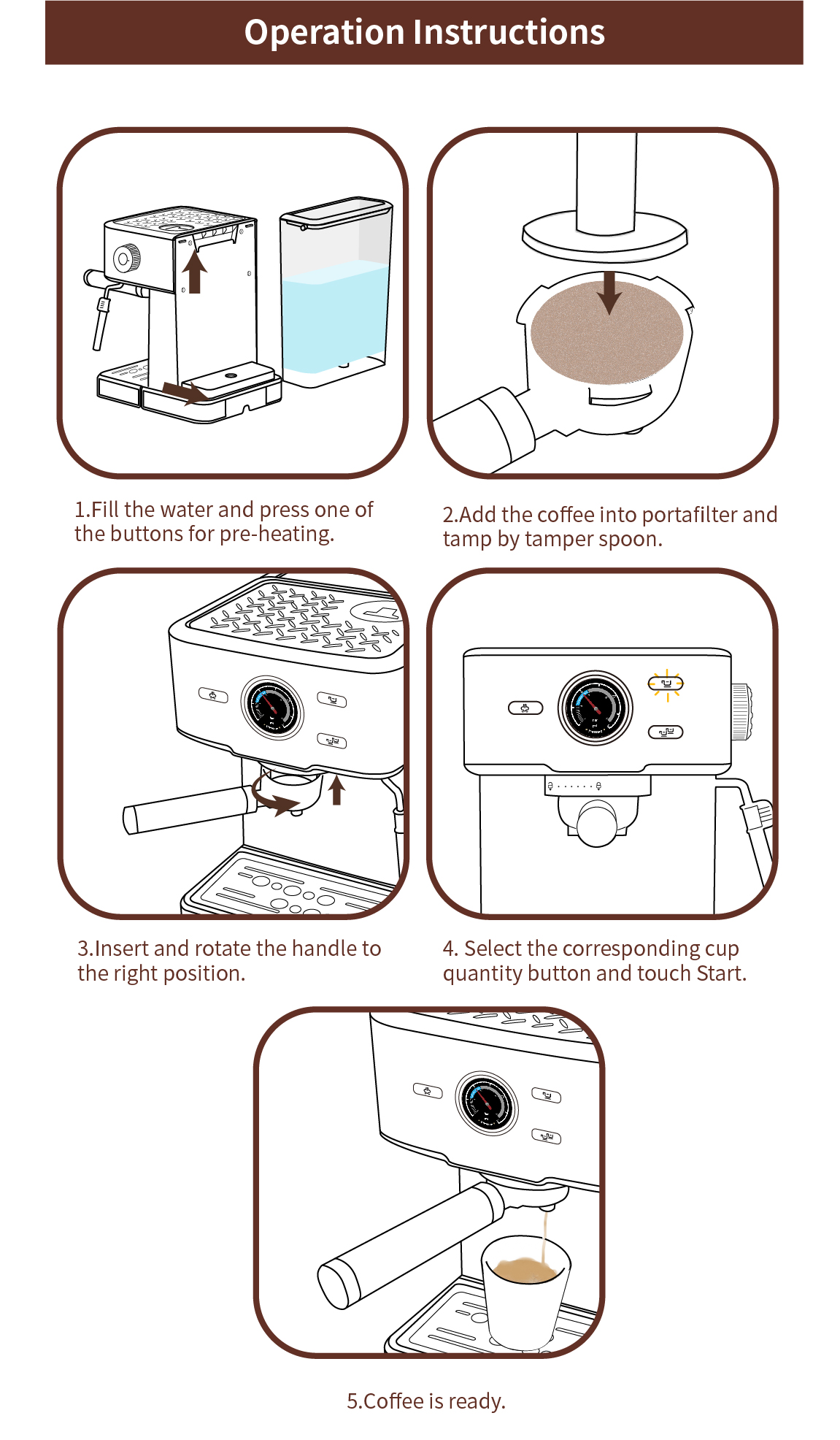 Operation Instructions

1.Fill the water and press one of the buttons for pre-heating.

2.Add the coffee into portafilter and tamp by tamper spoon.

3.Insert and rotate the handle to the right position.

4. Select the corresponding cup quantity button and touch Start.

5.Coffee is ready.