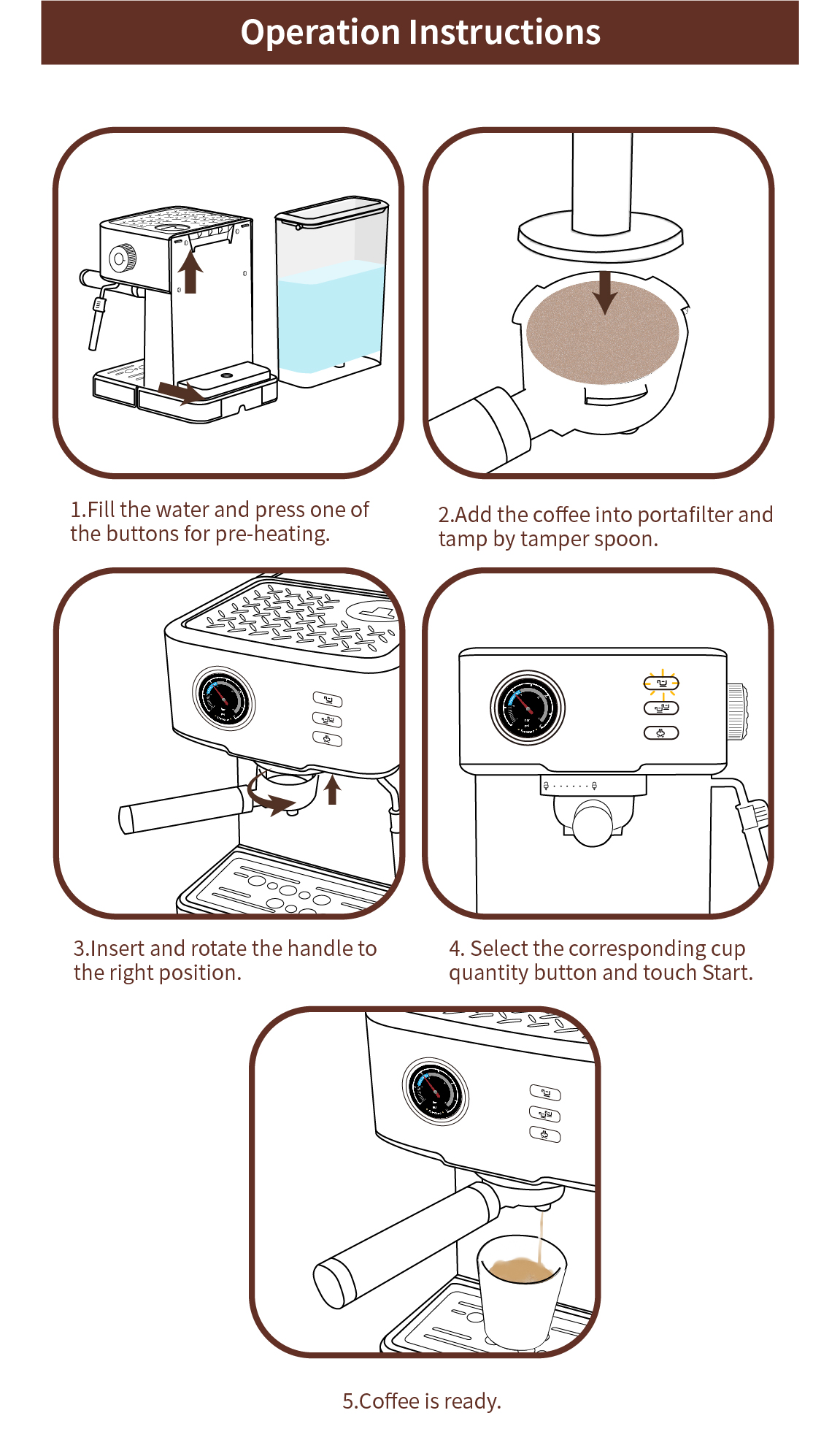 Operation Instructions

1.Fill the water and press one of the buttons for pre-heating.

2.Add the coffee into portafilter and tamp by tamper spoon.

3.Insert and rotate the handle to the right position.

4. Select the corresponding cup quantity button and touch Start.

5.Coffee is ready.