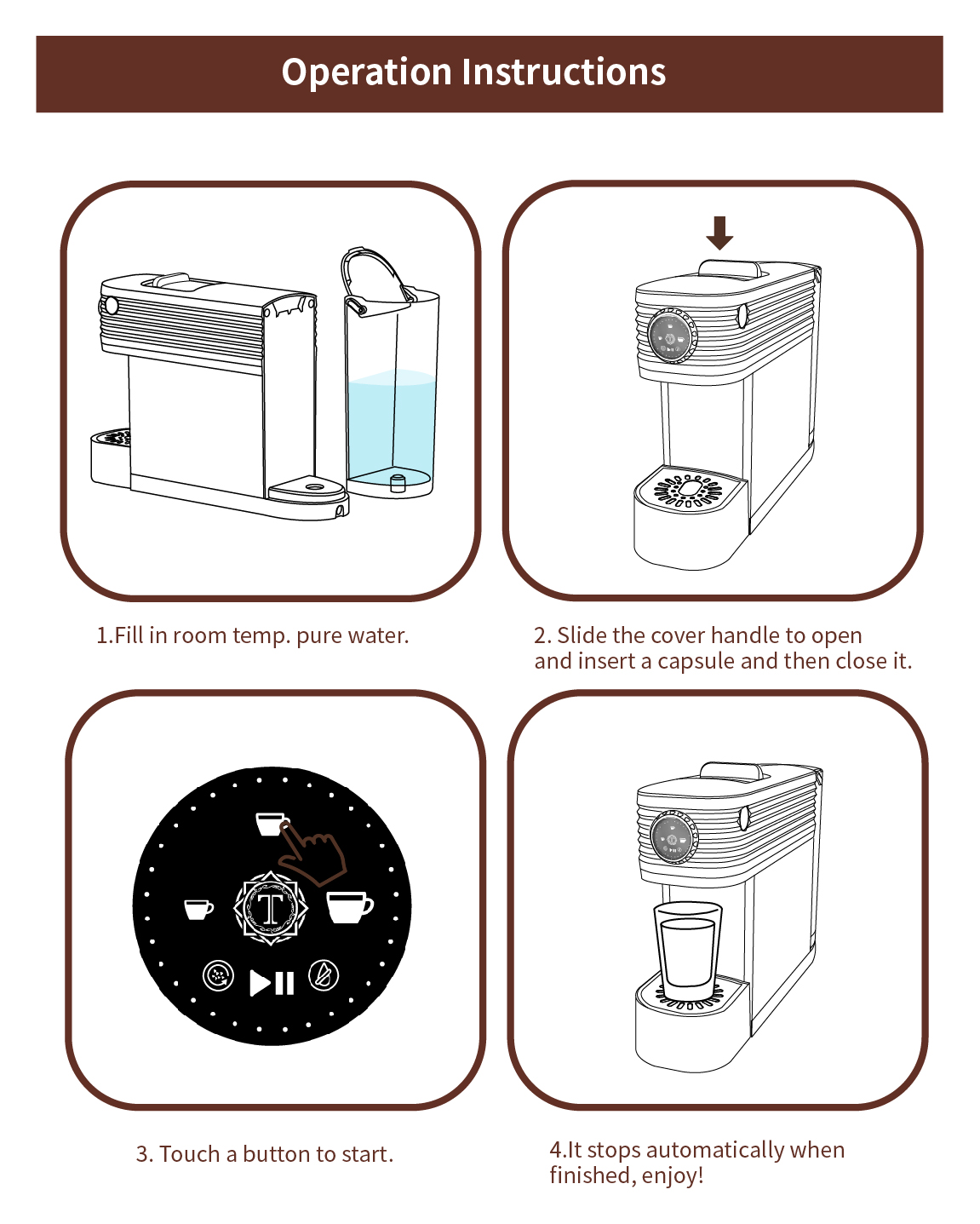 Operation Instructions

1.Fill in room temp. pure water.

2. Slide the cover handle to open and insert a capsule and then close it.

T

3. Touch a button to start.

4.It stops automatically when finished, enjoy!