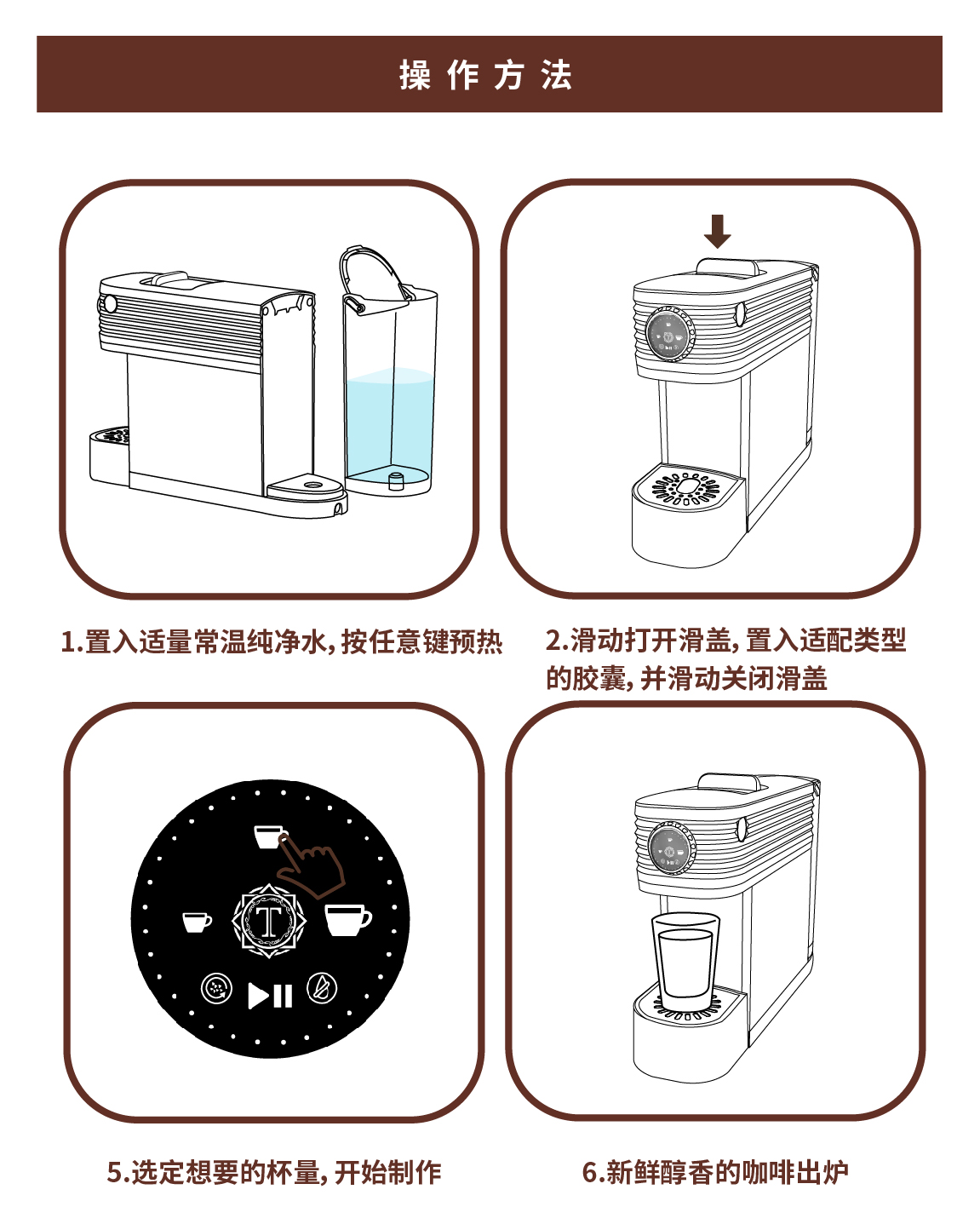 操作方法

1.置入适量常温纯净水，按任意键预热

2.滑动打开滑盖，置入适配类型的胶囊，并滑动关闭滑盖

T

5.选定想要的杯量，开始制作

6.新鲜醇香的咖啡出炉