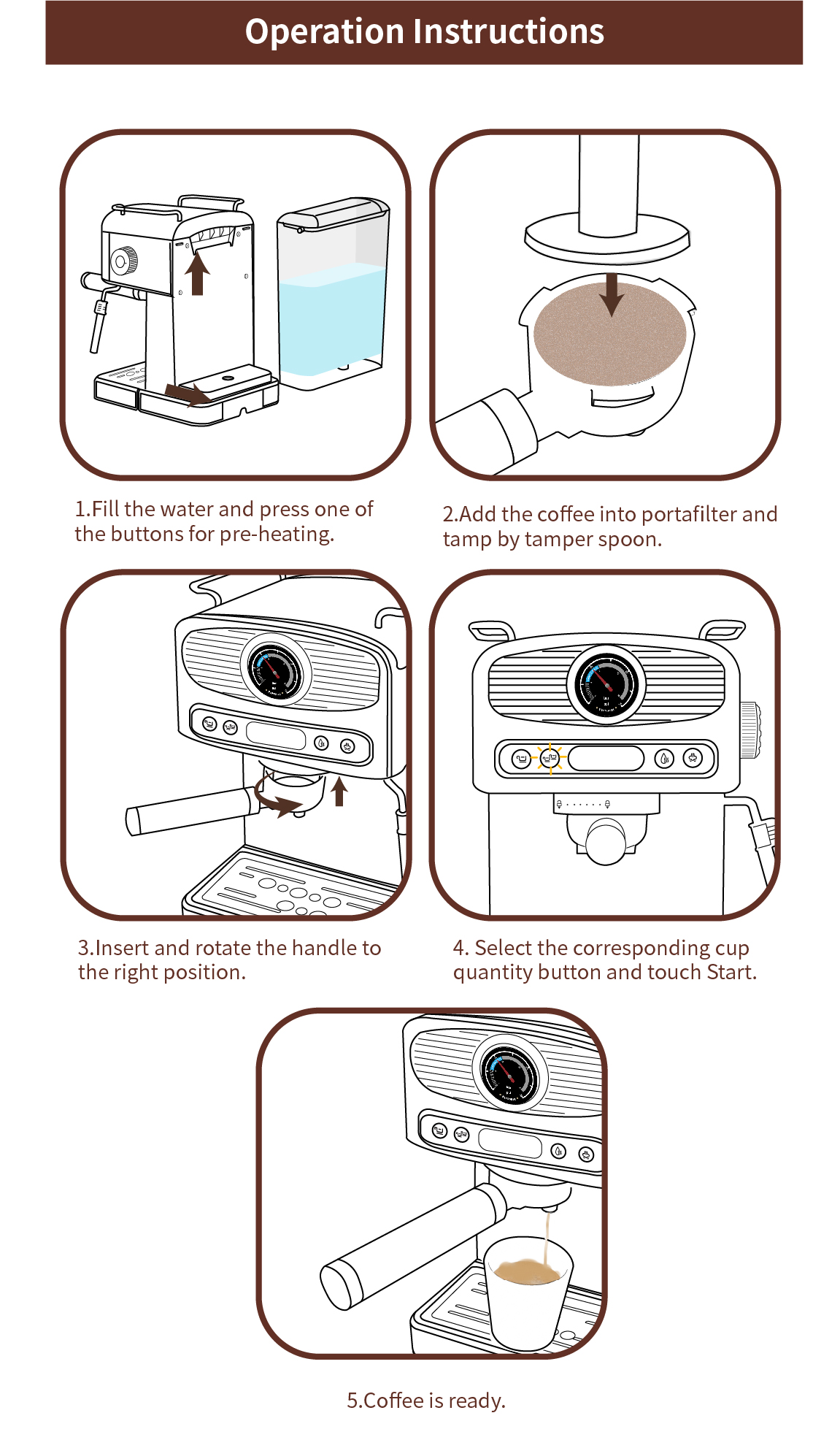 Operation Instructions

1.Fill the water and press one of the buttons for pre-heating.

2.Add the coffee into portafilter and tamp by tamper spoon.

3.Insert and rotate the handle to the right position.

4. Select the corresponding cup quantity button and touch Start.

5.Coffee is ready.