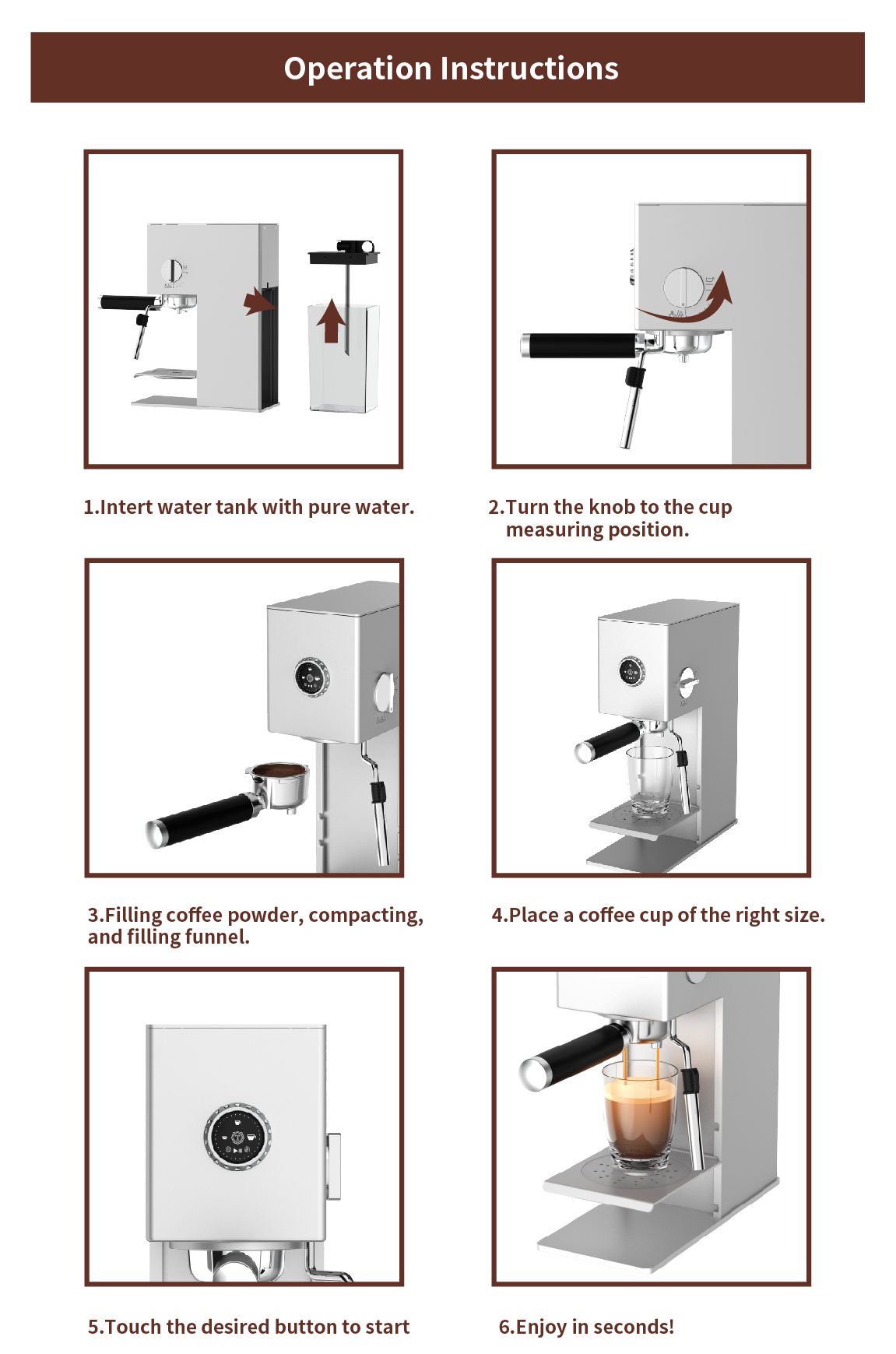 Operation Instructions

1.Intert water tank with pure water.

2.Turn the knob to the cup measuring position.

3.Filling coffee powder, compacting, and filling funnel.

4.Place a coffee cup of the right size.

5.Touch the desired button to start

6.Enjoy in seconds!