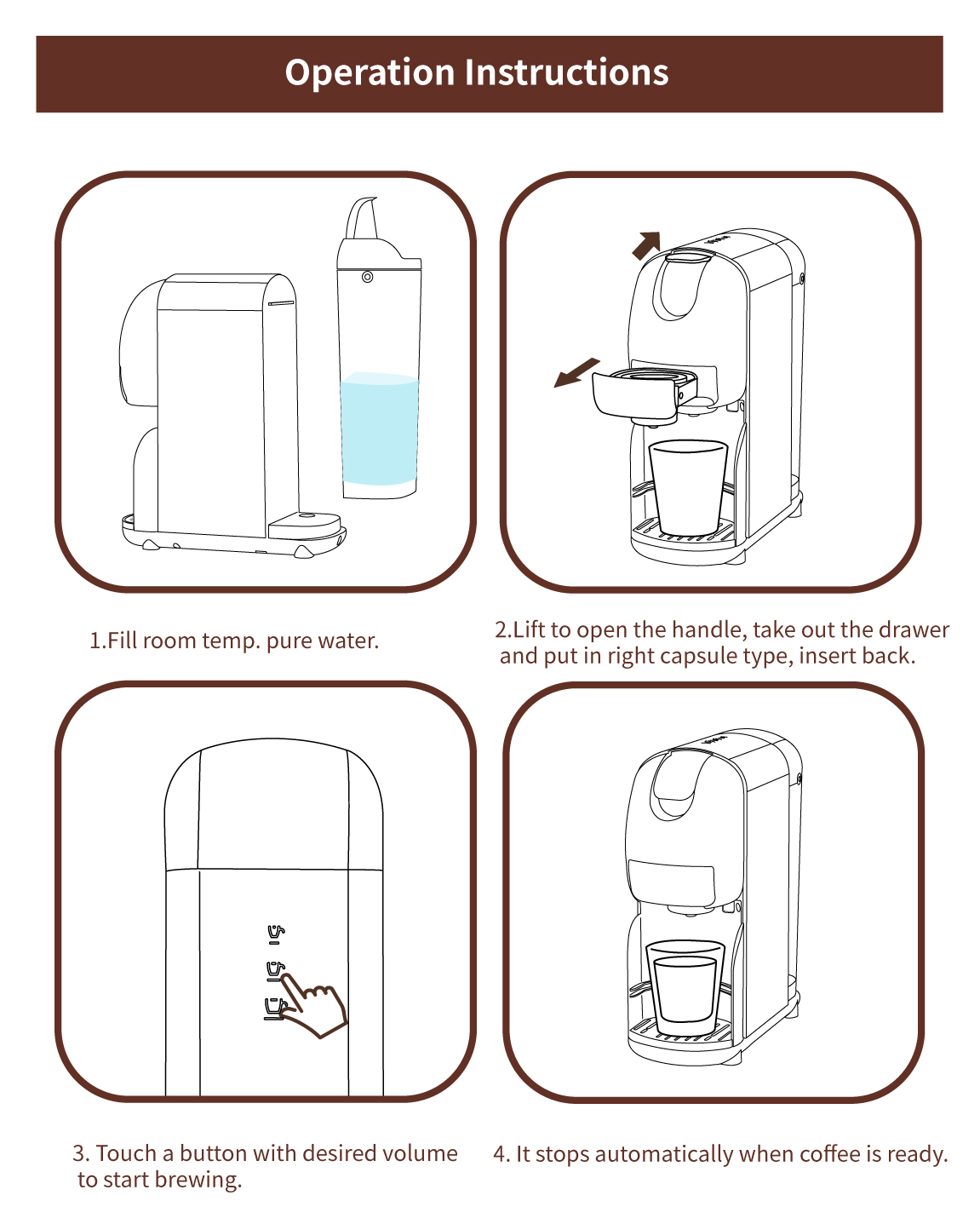 Operation Instructions

1.Fill room temp. pure water.

2.Lift to open the handle, take out the drawer and put in right capsule type, insert back.

3. Touch a button with desired volume to start brewing.

4. It stops automatically when coffee is ready.