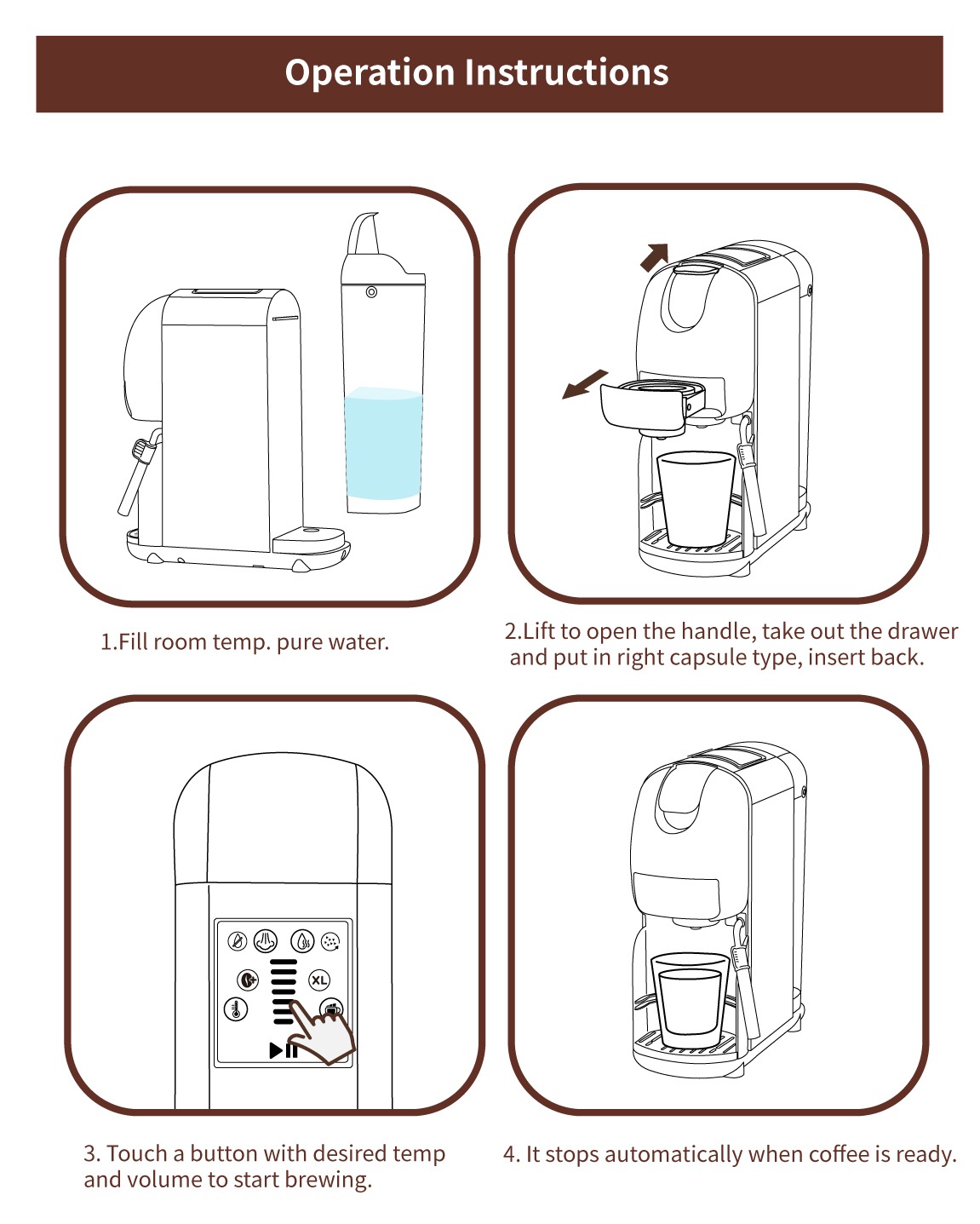 Operation Instructions

1.Fill room temp. pure water.

2.Lift to open the handle, take out the drawer and put in right capsule type, insert back.

XL

3. Touch a button with desired temp and volume to start brewing.

4. It stops automatically when coffee is ready.