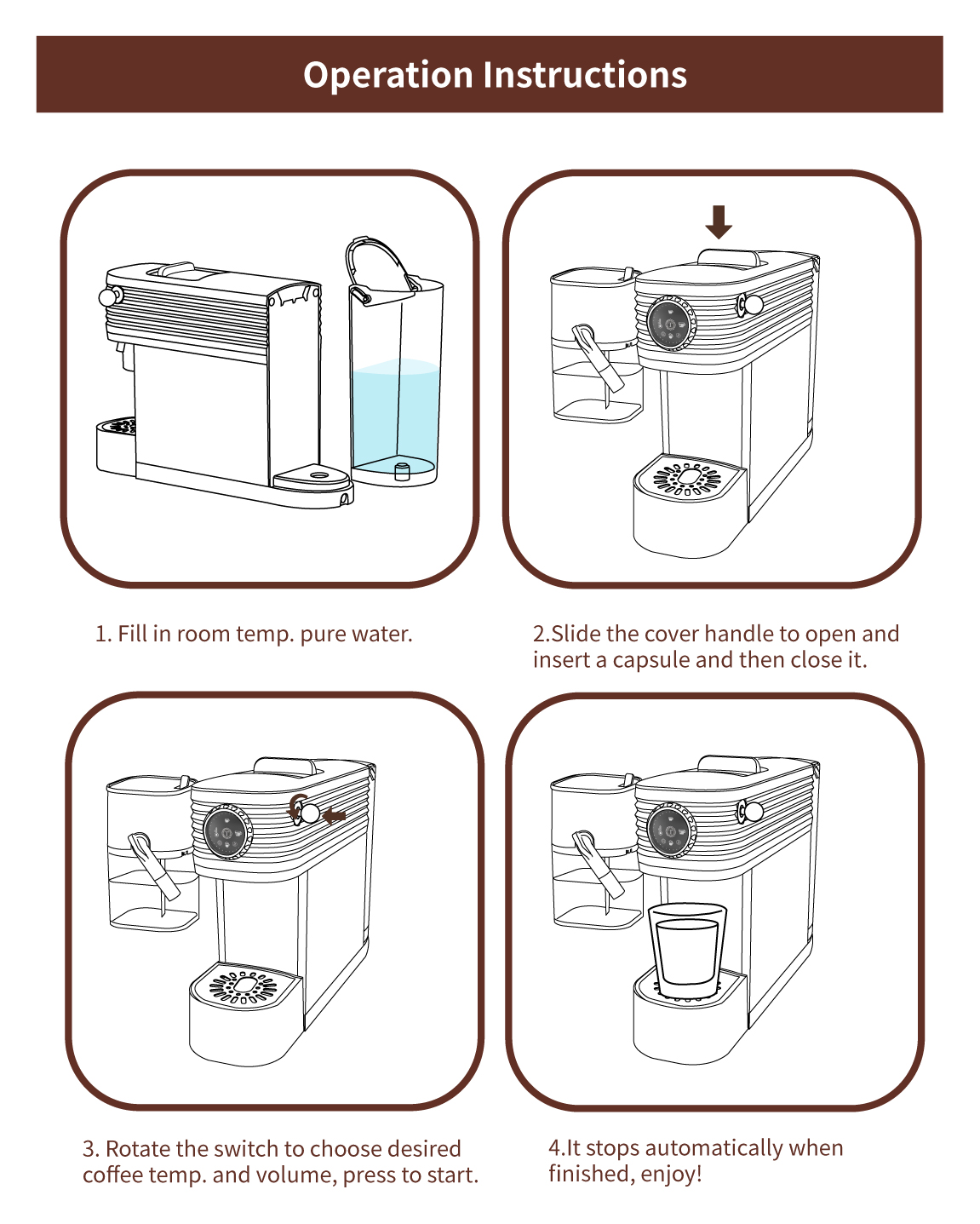 Operation Instructions

1. Fill in room temp. pure water.

2.Slide the cover handle to open and insert a capsule and then close it.

3. Rotate the switch to choose desired coffee temp. and volume, press to start.

4.It stops automatically when finished, enjoy!