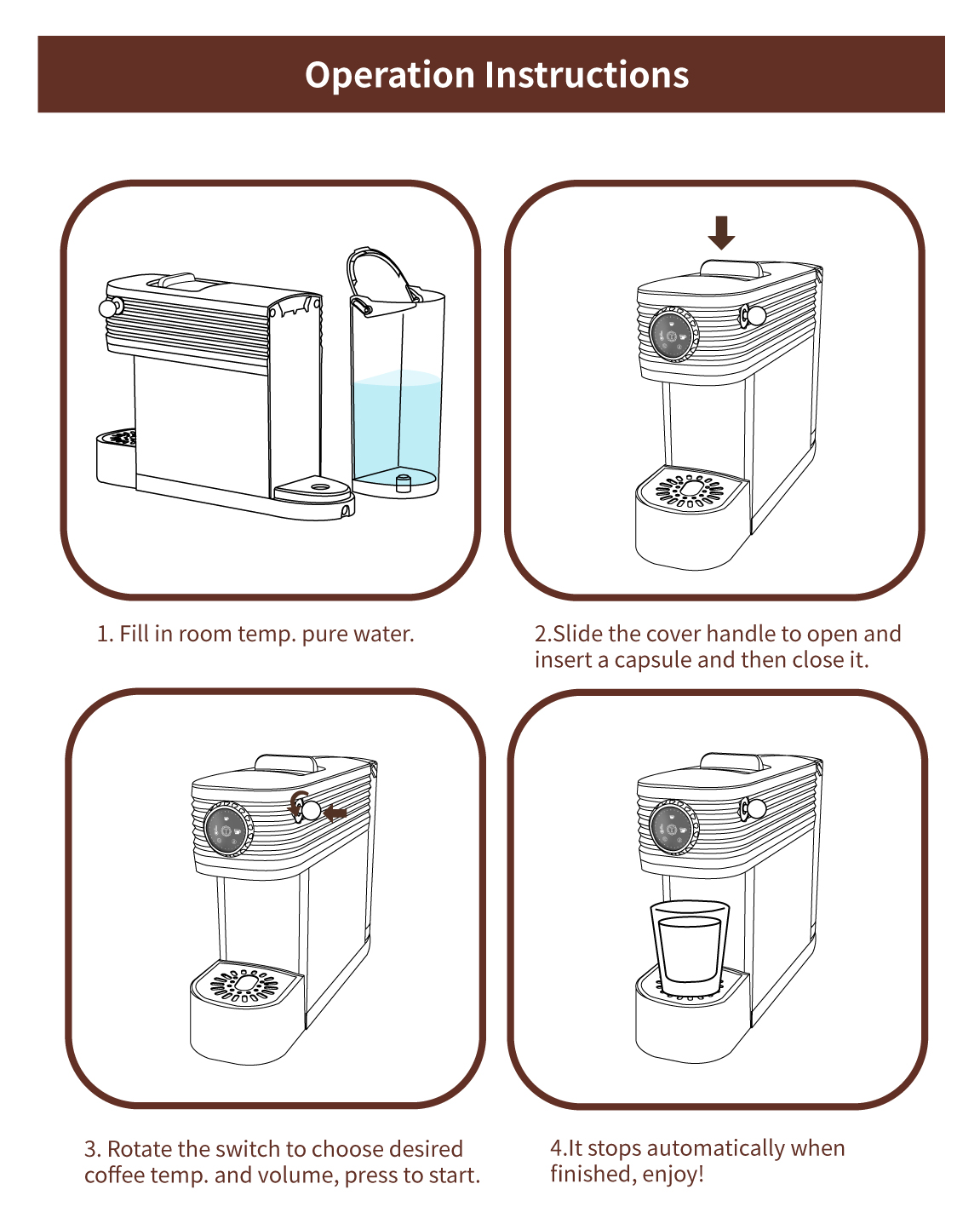 Operation Instructions

1. Fill in room temp. pure water.

2.Slide the cover handle to open and insert a capsule and then close it.

3. Rotate the switch to choose desired coffee temp. and volume, press to start.

4.It stops automatically when finished, enjoy!