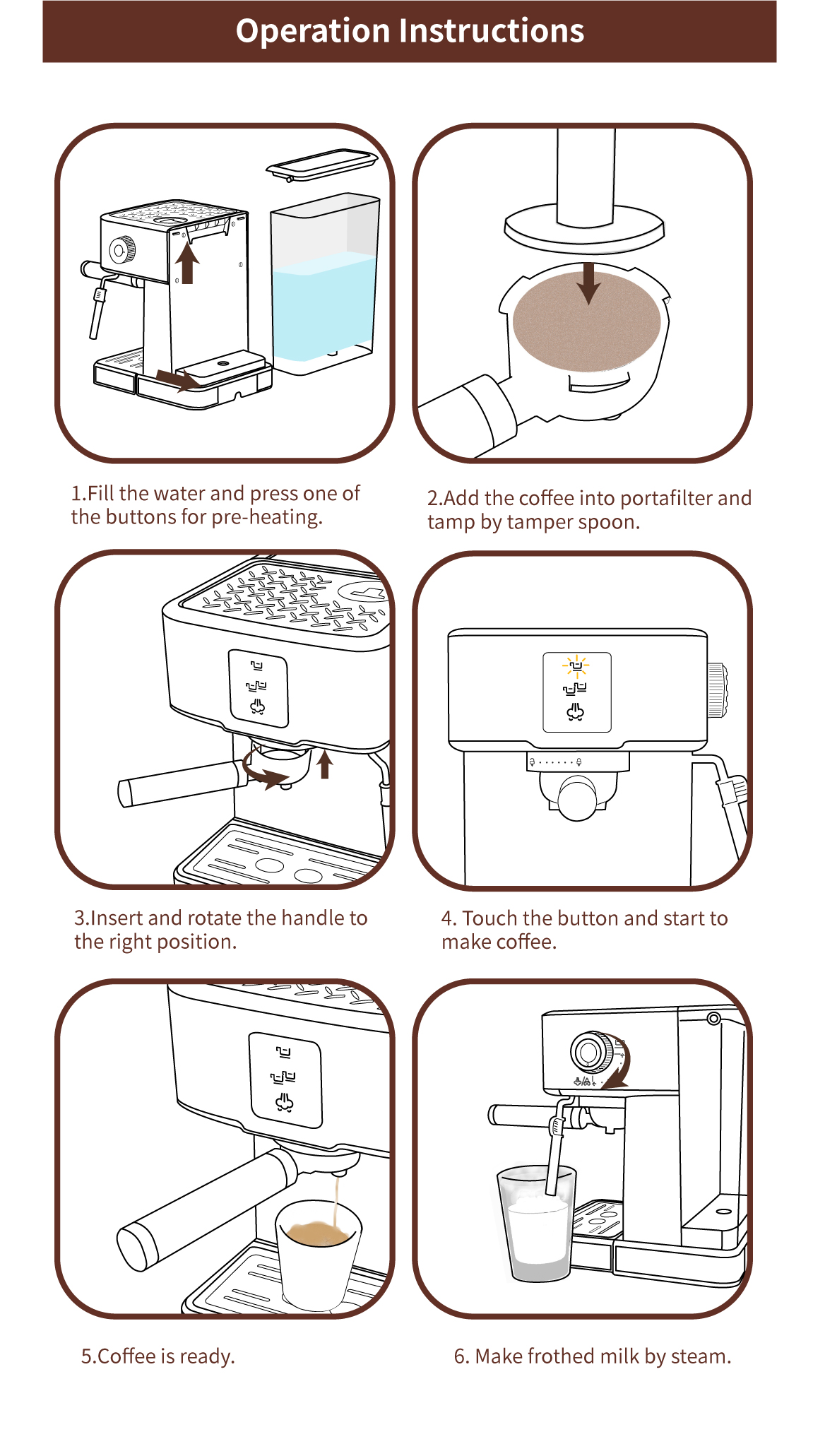 Operation Instructions

1.Fill the water and press one of the buttons for pre-heating.

2.Add the coffee into portafilter and tamp by tamper spoon.

3.Insert and rotate the handle to the right position.

4. Touch the button and start to make coffee.

5.Coffee is ready.

6. Make frothed milk by steam.