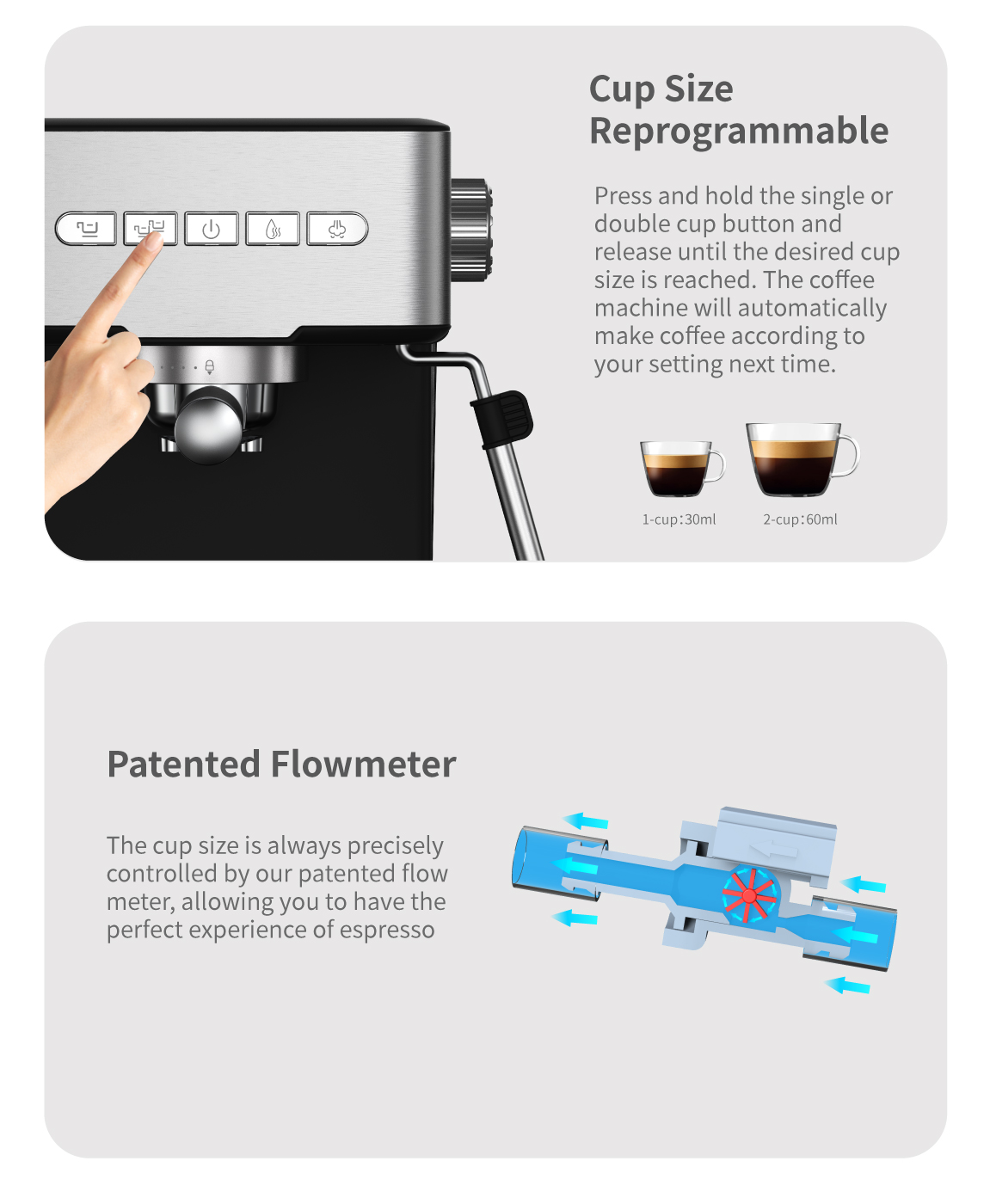 Cup Size Reprogrammable

Press and hold the single or double cup button and release until the desired cup size is reached. The coffee machine will automatically make coffee according to your setting next time.

1-cup:30ml

2-cup:60ml

Patented Flowmeter

The cup size is always precisely controlled by our patented flow meter, allowing you to have the perfect experience of espresso