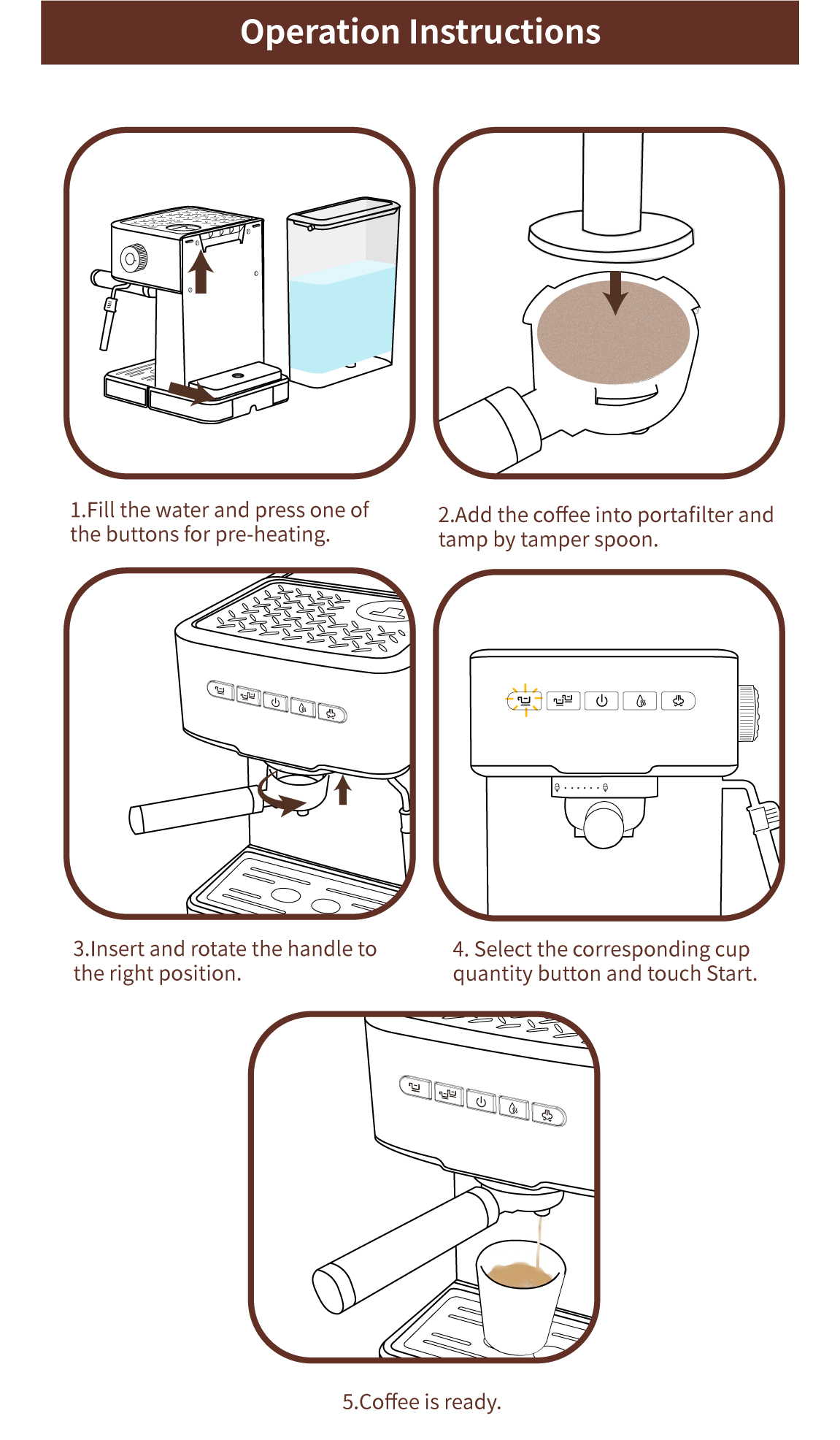 Operation Instructions

1.Fill the water and press one of the buttons for pre-heating.

2.Add the coffee into portafilter and tamp by tamper spoon.

3.Insert and rotate the handle to the right position.

4. Select the corresponding cup quantity button and touch Start.

5.Coffee is ready.