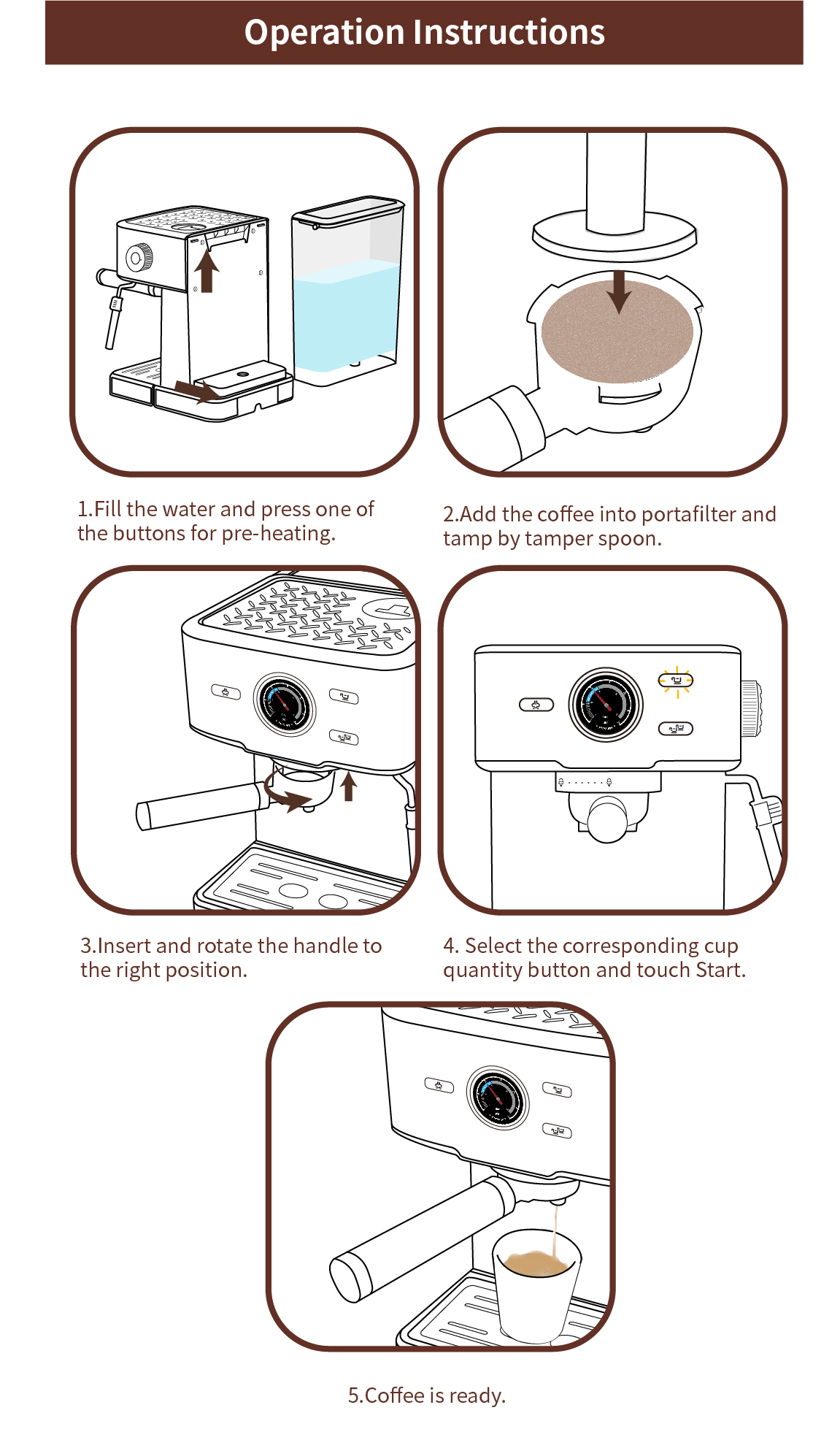 Operation Instructions

1.Fill the water and press one of the buttons for pre-heating.

2.Add the coffee into portafilter and tamp by tamper spoon.

3.Insert and rotate the handle to the right position.

4. Select the corresponding cup quantity button and touch Start.

5.Coffee is ready.