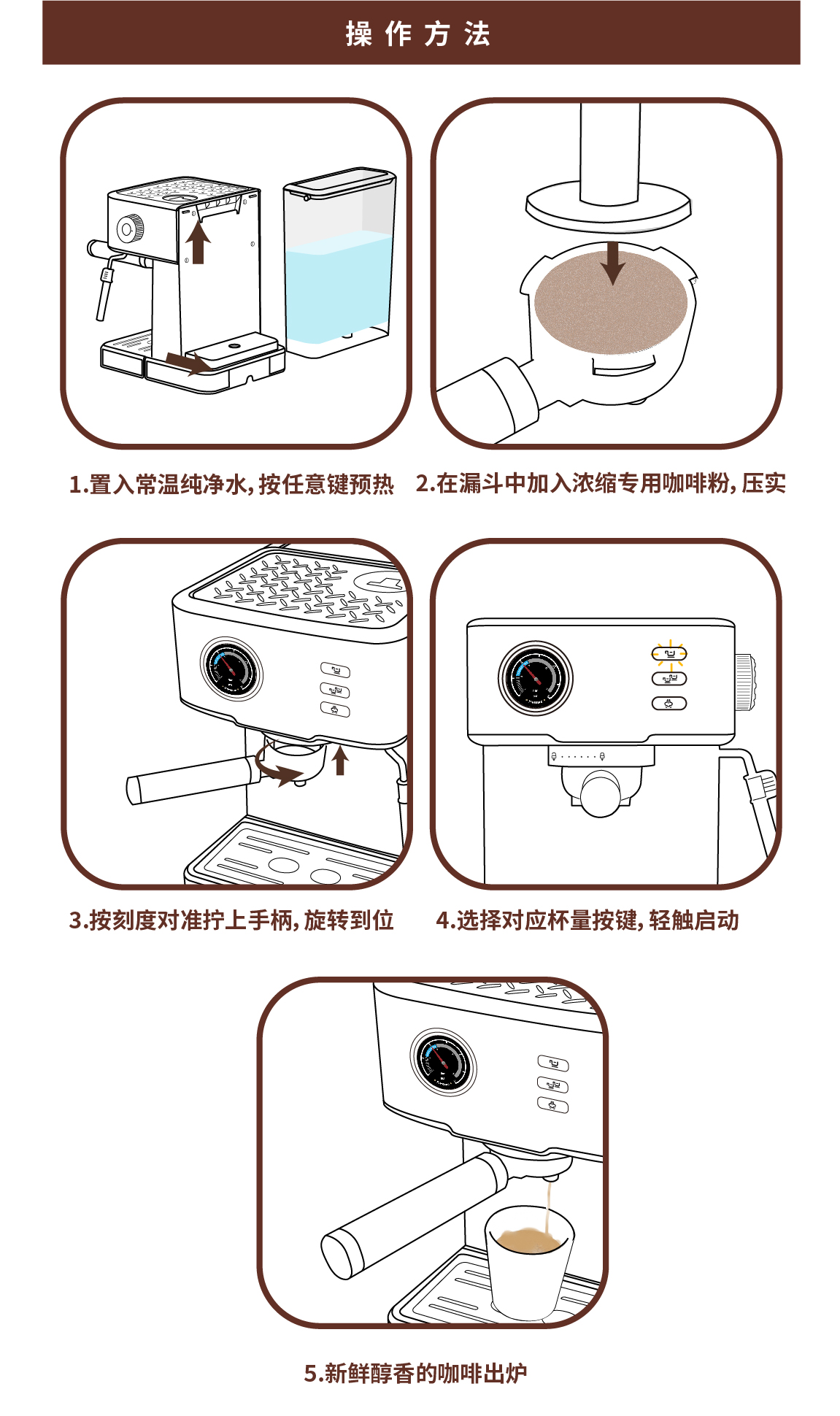 操作方法

1.置入常温纯净水，按任意键预热

2.在漏斗中加入浓缩专用咖啡粉，压实

3.按刻度对准拧上手柄，旋转到位

4.选择对应杯量按键，轻触启动

5.新鲜醇香的咖啡出炉