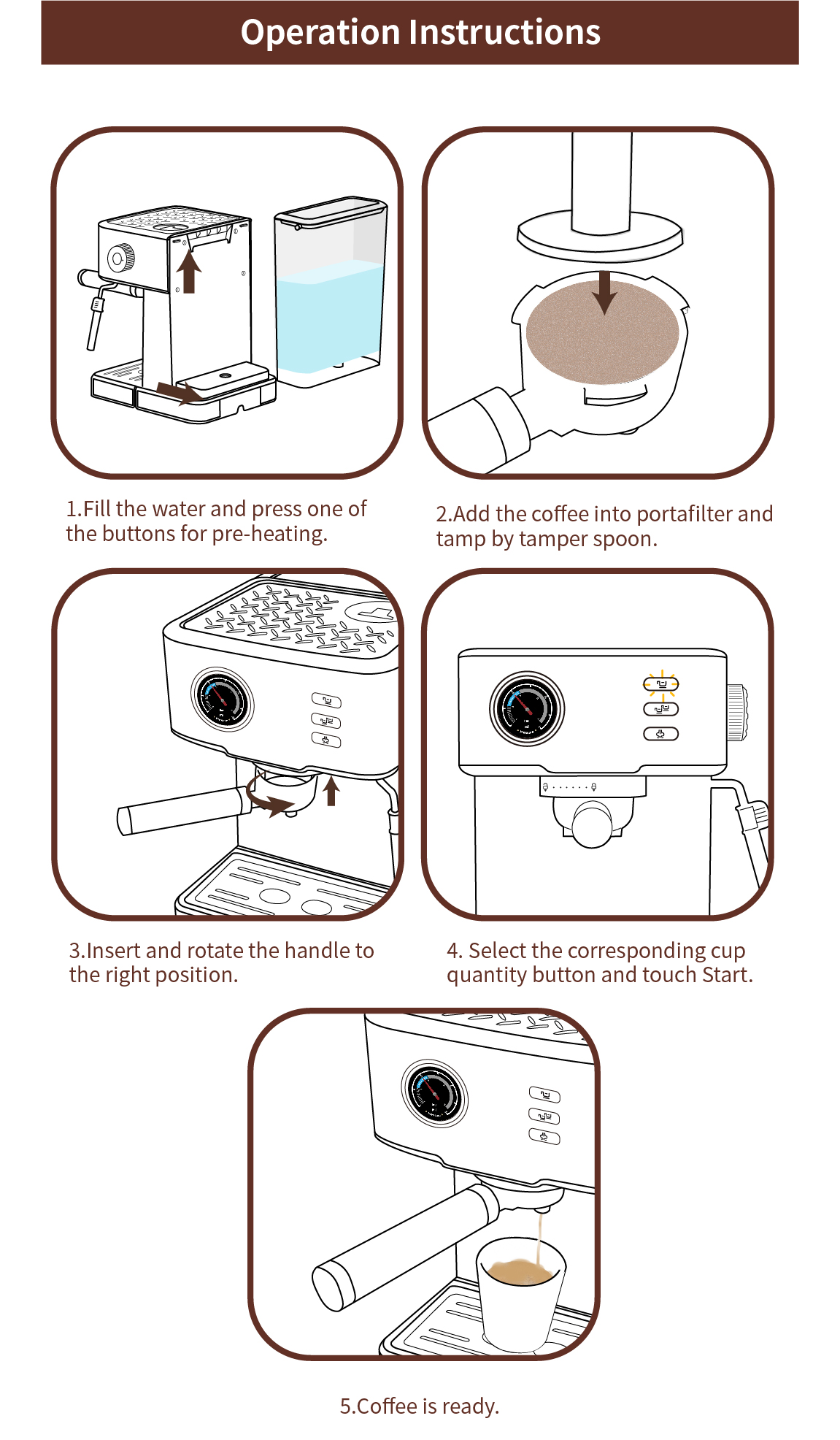 Operation Instructions

1.Fill the water and press one of the buttons for pre-heating.

2.Add the coffee into portafilter and tamp by tamper spoon.

3.Insert and rotate the handle to the right position.

4. Select the corresponding cup quantity button and touch Start.

5.Coffee is ready.