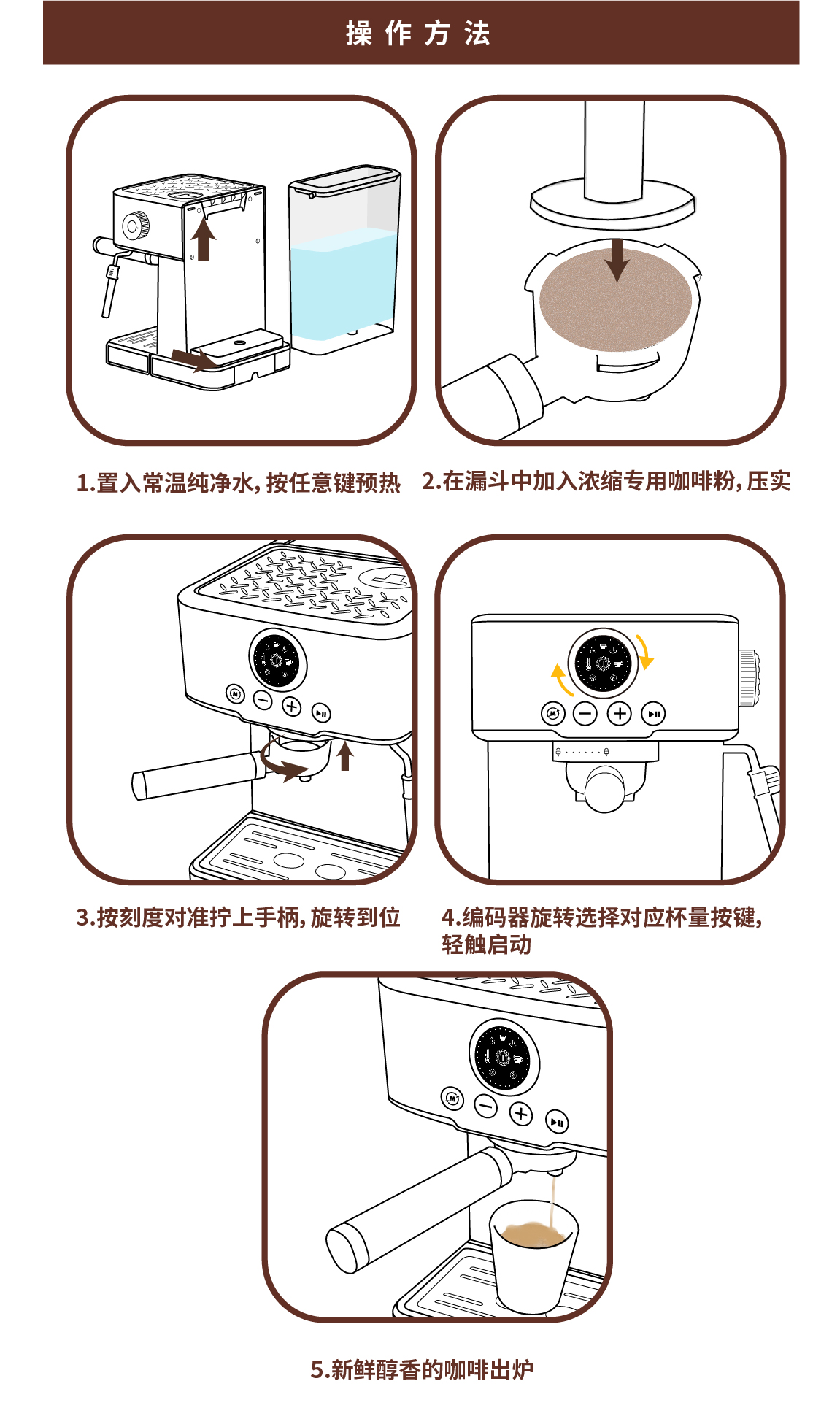 操作方法

1.置入常温纯净水, 按任意键预热

2.在漏斗中加入浓缩专用咖啡粉, 压实

3.按刻度对准拧上手柄, 旋转到位

4.编码器旋转选择对应杯量按键, 轻触启动

5.新鲜醇香的咖啡出炉