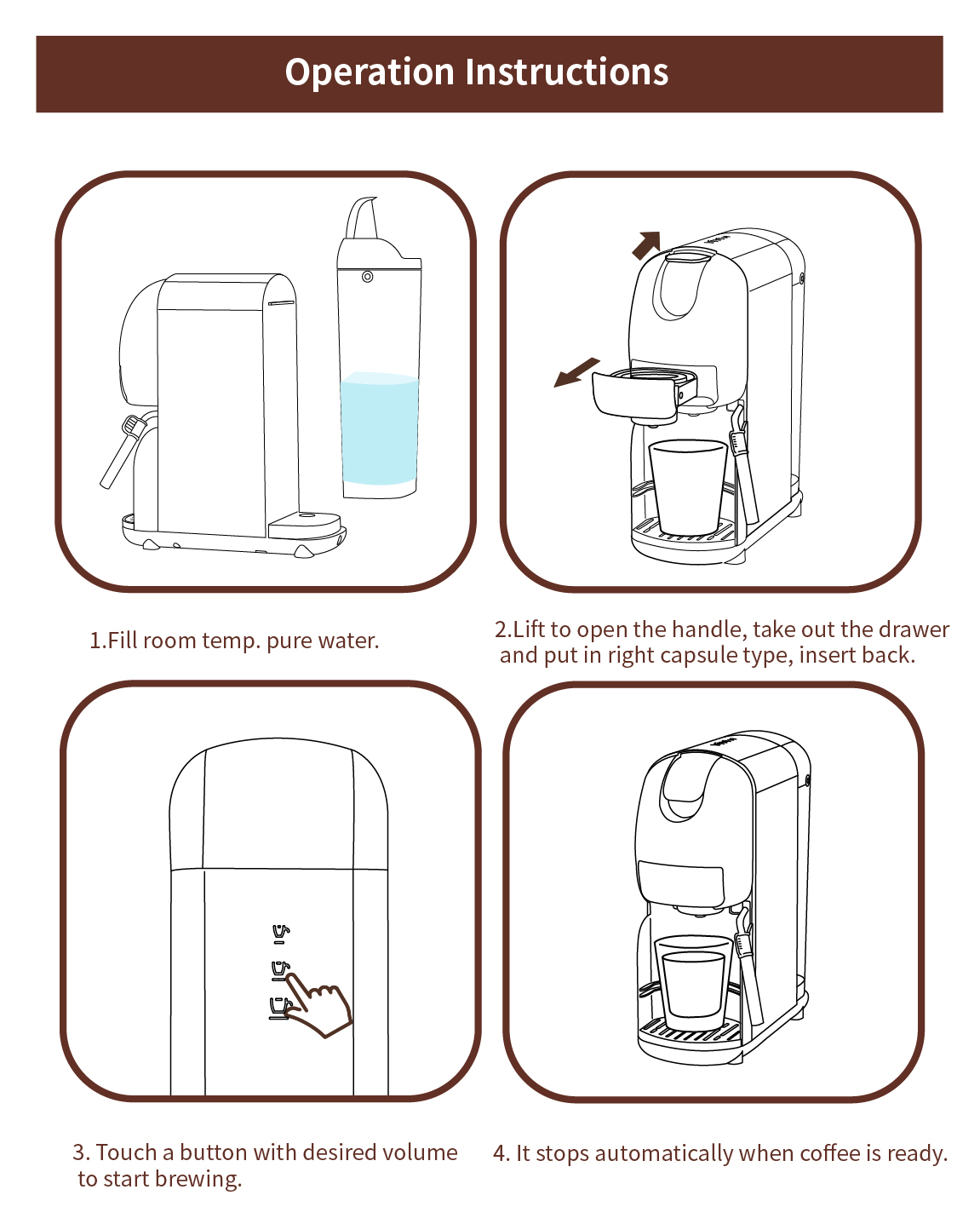 Operation Instructions

1.Fill room temp. pure water.

2.Lift to open the handle, take out the drawer and put in right capsule type, insert back.

3. Touch a button with desired volume to start brewing.

4. It stops automatically when coffee is ready.