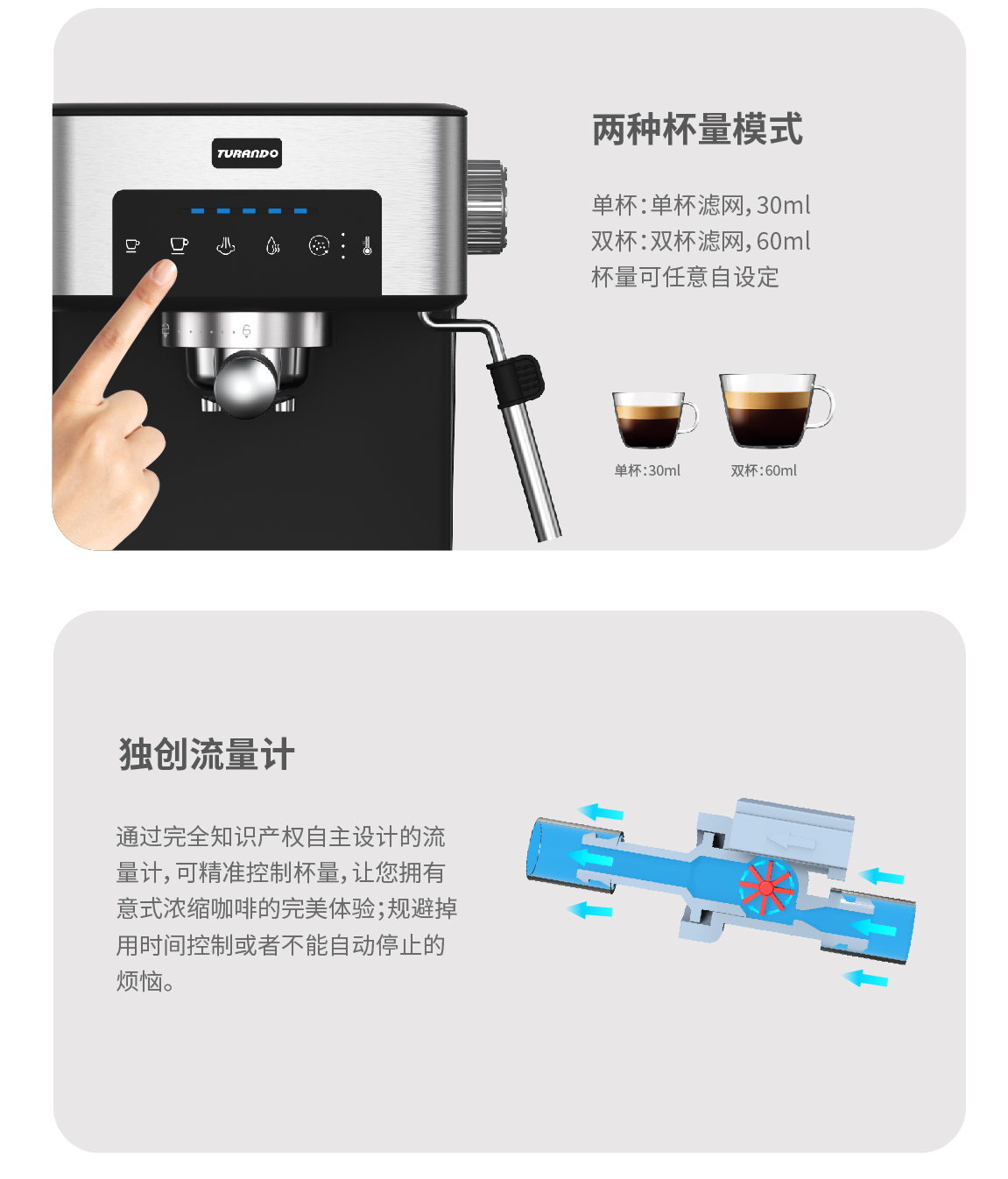 TURANDO

两种杯量模式

单杯:单杯滤网,30ml
双杯:双杯滤网,60ml
杯量可任意自设定

单杯:30ml
双杯:60ml

独创流量计

通过完全知识产权自主设计的流量计,可精准控制杯量,让您拥有意式浓缩咖啡的完美体验;规避掉用时间控制或者不能自动停止的烦恼。