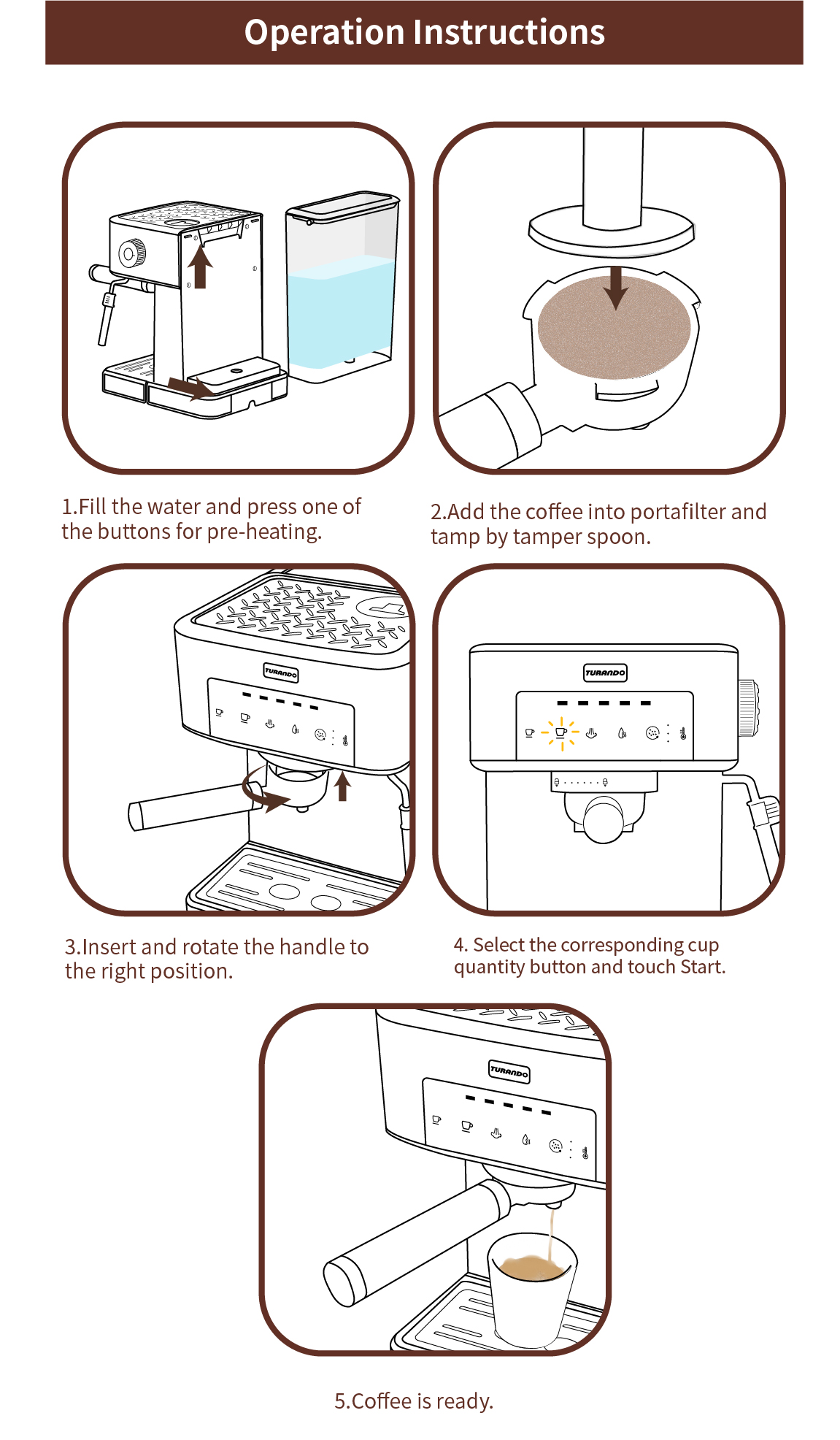 Operation Instructions

1.Fill the water and press one of the buttons for pre-heating.

2.Add the coffee into portafilter and tamp by tamper spoon.

TURANDO

TURANDO

3.Insert and rotate the handle to the right position.

4. Select the corresponding cup quantity button and touch Start.

TURANDO

5.Coffee is ready.