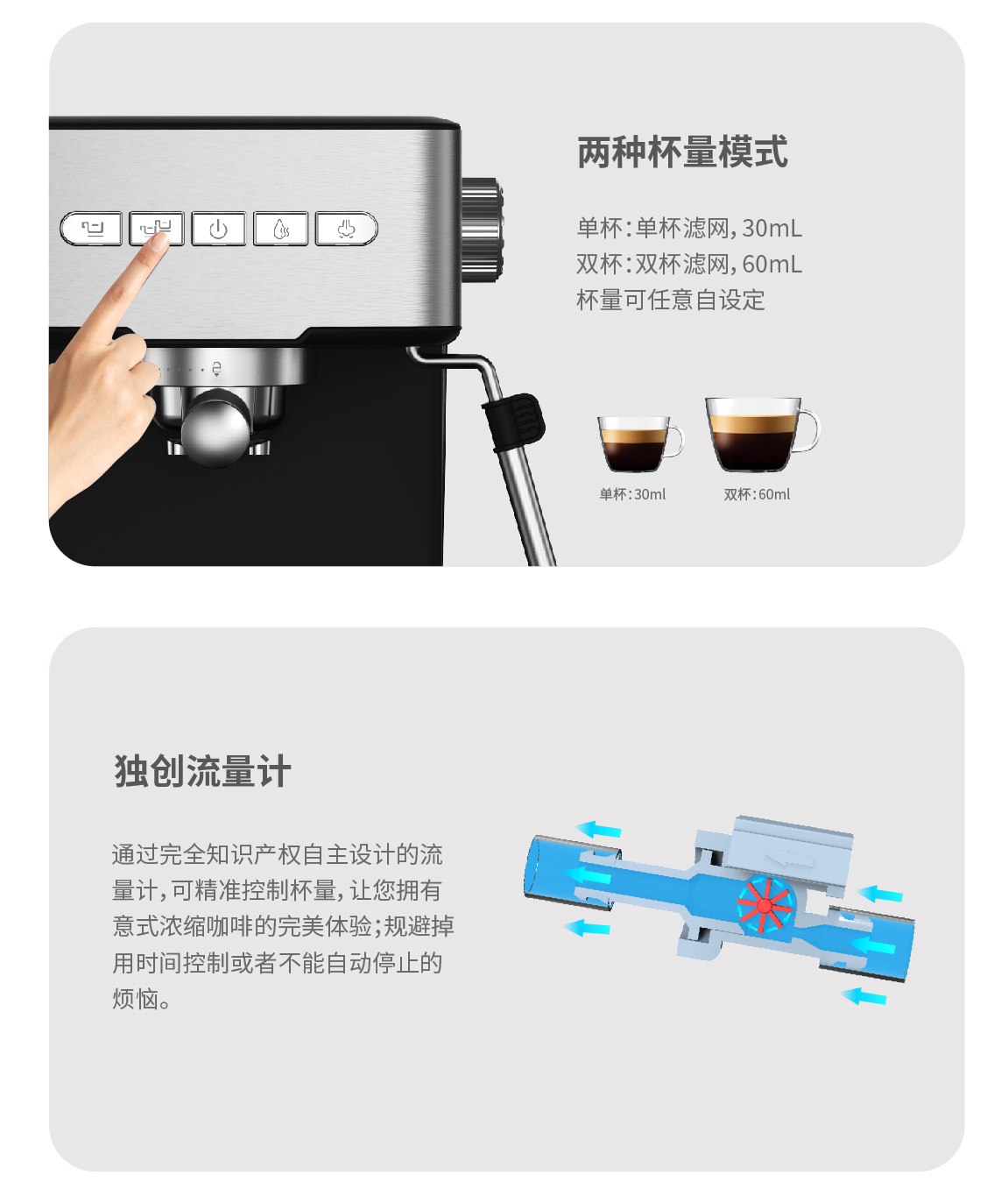 两种杯量模式

单杯：单杯滤网，30mL
双杯：双杯滤网，60mL
杯量可任意自设定

单杯：30ml
双杯：60ml

独创流量计

通过完全知识产权自主设计的流量计，可精准控制杯量，让您拥有意式浓缩咖啡的完美体验；规避掉用时间控制或者不能自动停止的烦恼。